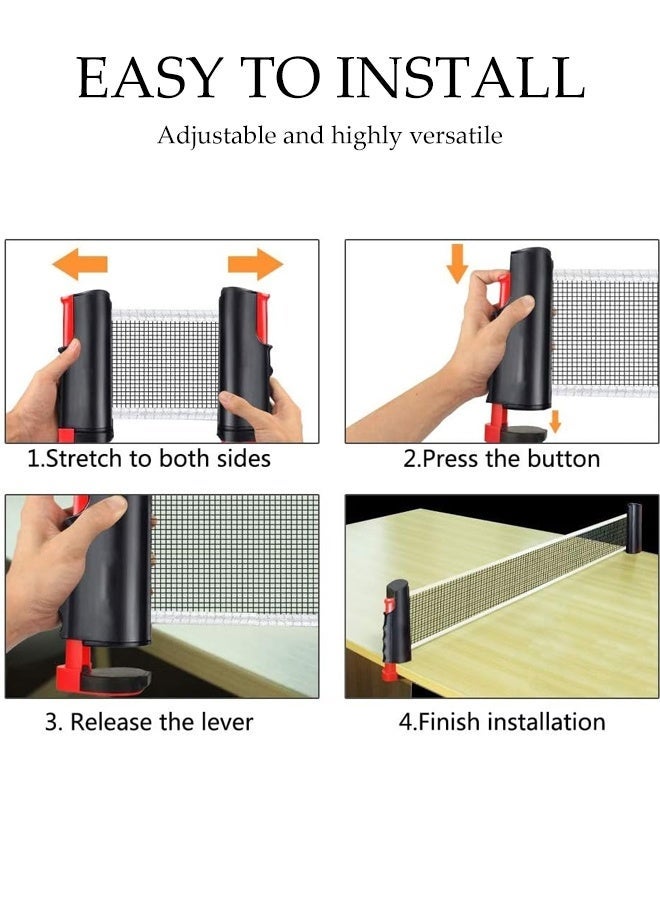 EASY TO INSTALL

Adjustable and highly versatile

1.Stretch to both sides

2.Press the button

3. Release the lever

4.Finish installation