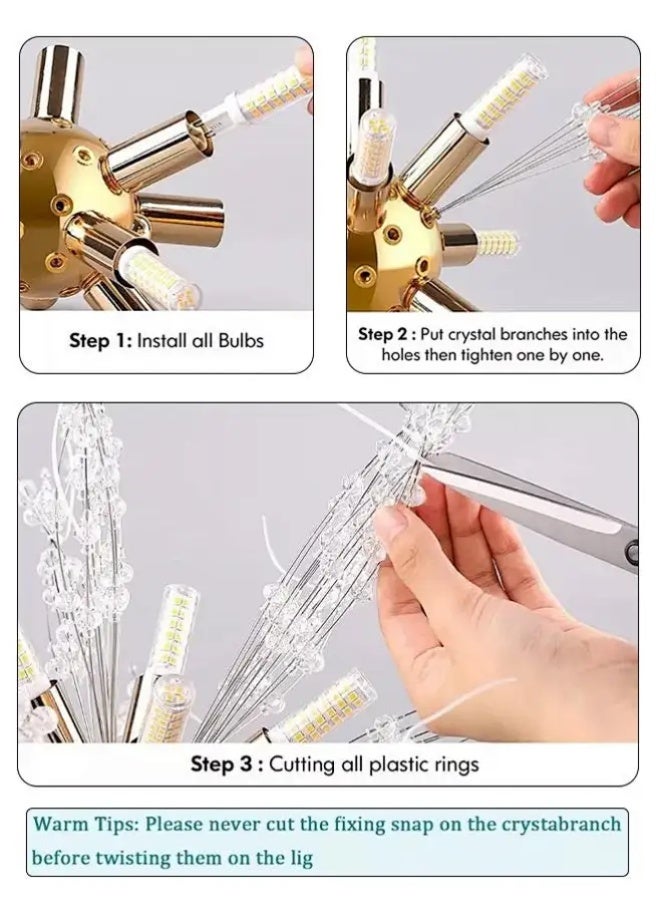 Step 1: Install all Bulbs

Step 2 : Put crystal branches into the holes then tighten one by one.

Step 3 : Cutting all plastic rings

Warm Tips: Please never cut the fixing snap on the crystabranch before twisting them on the lig