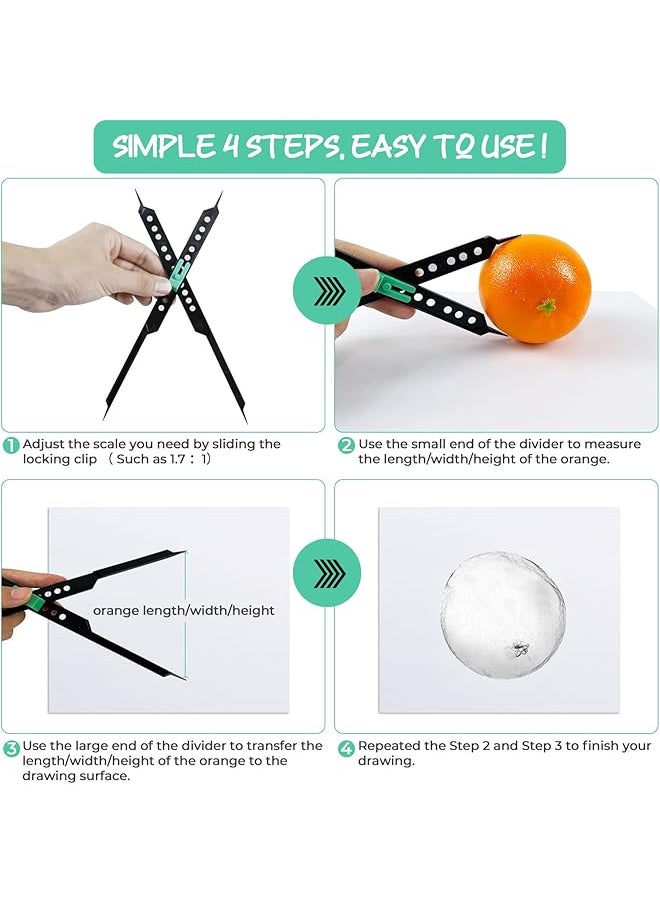 SIMPLE 4 STEPS, EASY TO USE !

1 Adjust the scale you need by sliding the locking clip （Such as 1.7：1）

2 Use the small end of the divider to measure the length/width/height of the orange.

orange length/width/height

3 Use the large end of the divider to transfer the length/width/height of the orange to the drawing surface.

4 Repeated the Step 2 and Step 3 to finish your drawing.