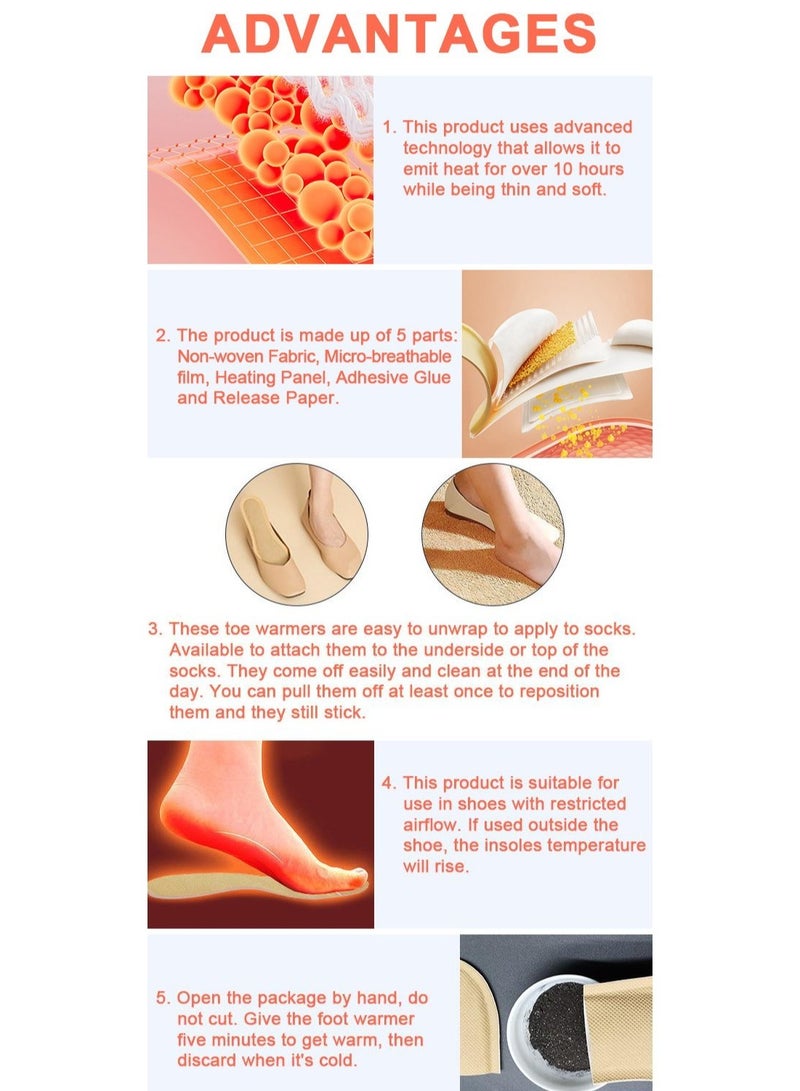 ADVANTAGES

1. This product uses advanced technology that allows it to emit heat for over 10 hours while being thin and soft.

2. The product is made up of 5 parts: Non-woven Fabric, Micro-breathable film, Heating Panel, Adhesive Glue and Release Paper.

3. These toe warmers are easy to unwrap to apply to socks. Available to attach them to the underside or top of the socks. They come off easily and clean at the end of the day. You can pull them off at least once to reposition them and they still stick.

4. This product is suitable for use in shoes with restricted airflow. If used outside the shoe, the insoles temperature will rise.

5. Open the package by hand, do not cut. Give the foot warmer five minutes to get warm, then discard when it's cold.