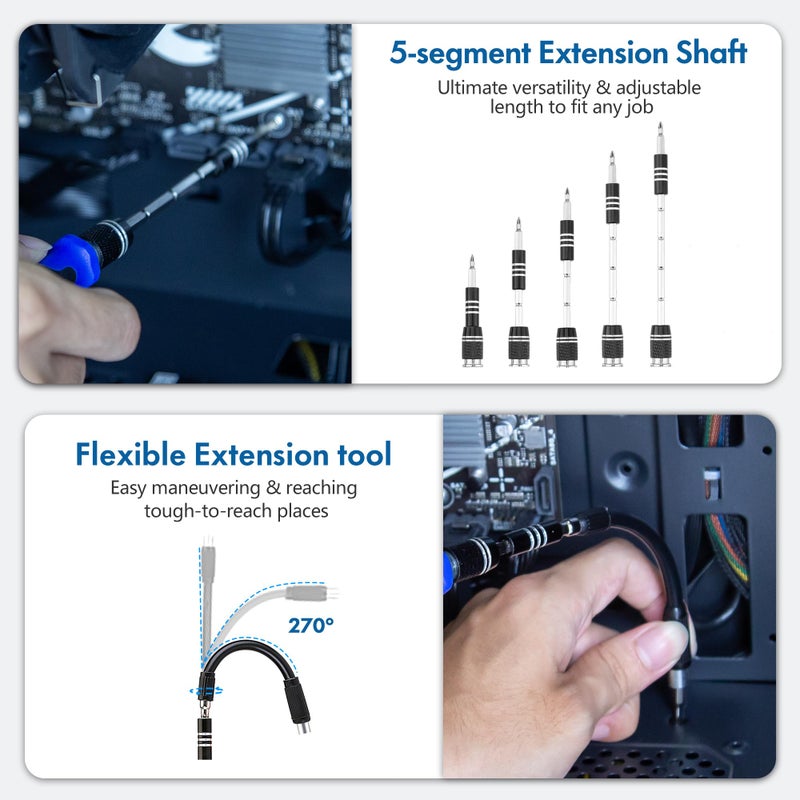 5-segment Extension Shaft

Ultimate versatility & adjustable length to fit any job

Flexible Extension tool

Easy maneuvering & reaching tough-to-reach places

270°