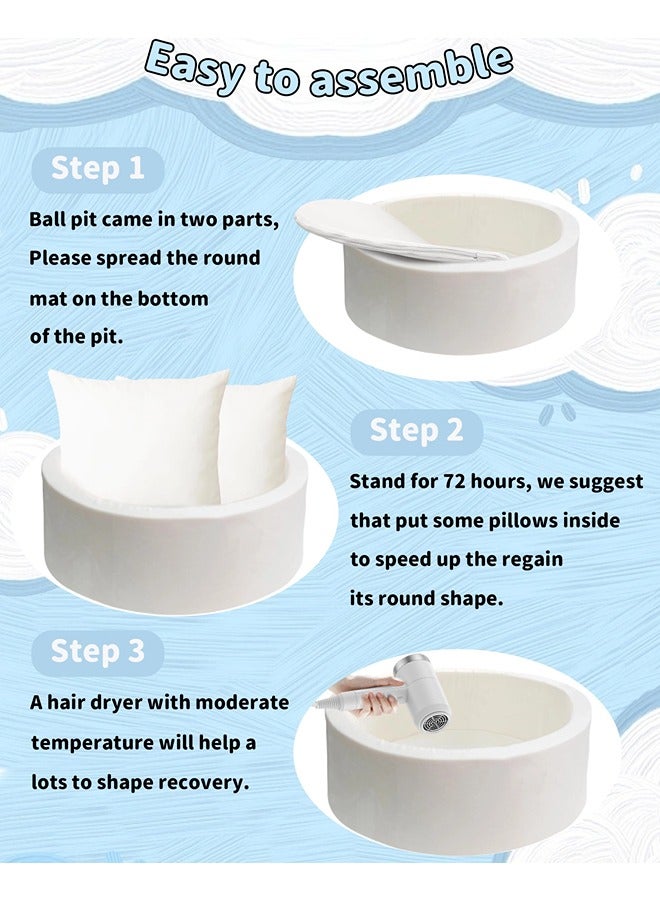 Easy to assemble

Step 1

Ball pit came in two parts, Please spread the round mat on the bottom of the pit.

Step 2

Stand for 72 hours, we suggest that put some pillows inside to speed up the regain its round shape.

Step 3

A hair dryer with moderate temperature will help a lots to shape recovery.