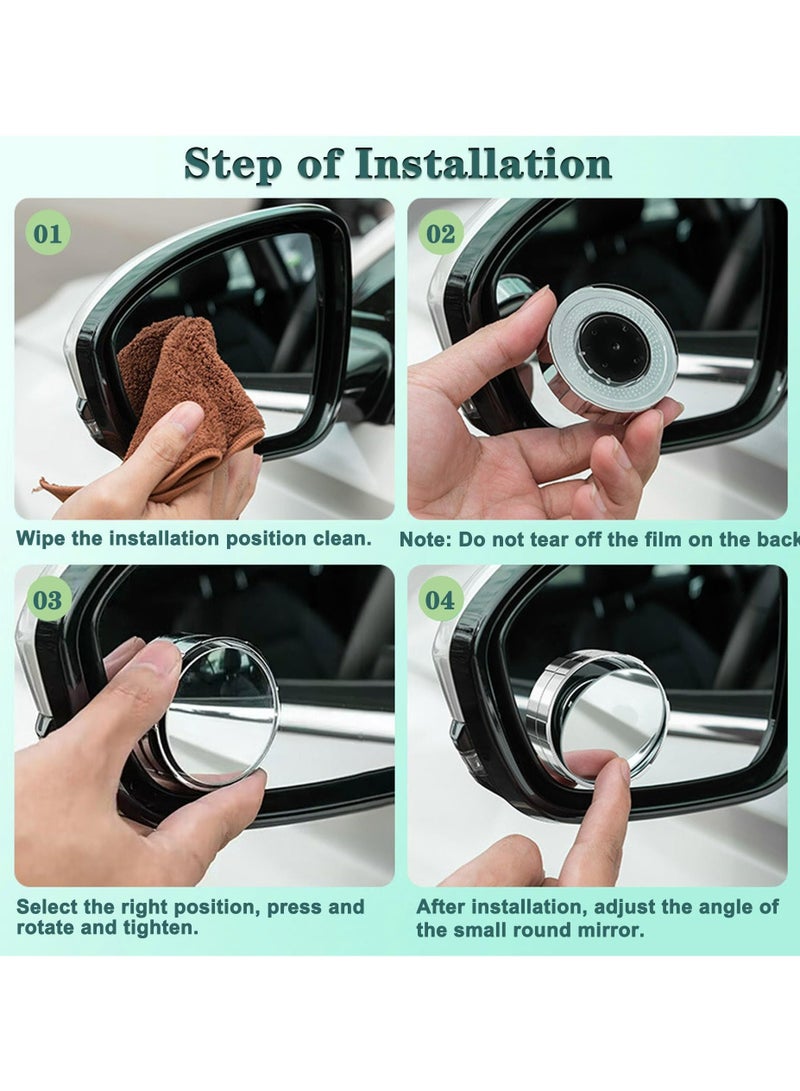 Step of Installation

01

Wipe the installation position clean.

02

Note: Do not tear off the film on the back

03

Select the right position, press and rotate and tighten.

04

After installation, adjust the angle of the small round mirror.