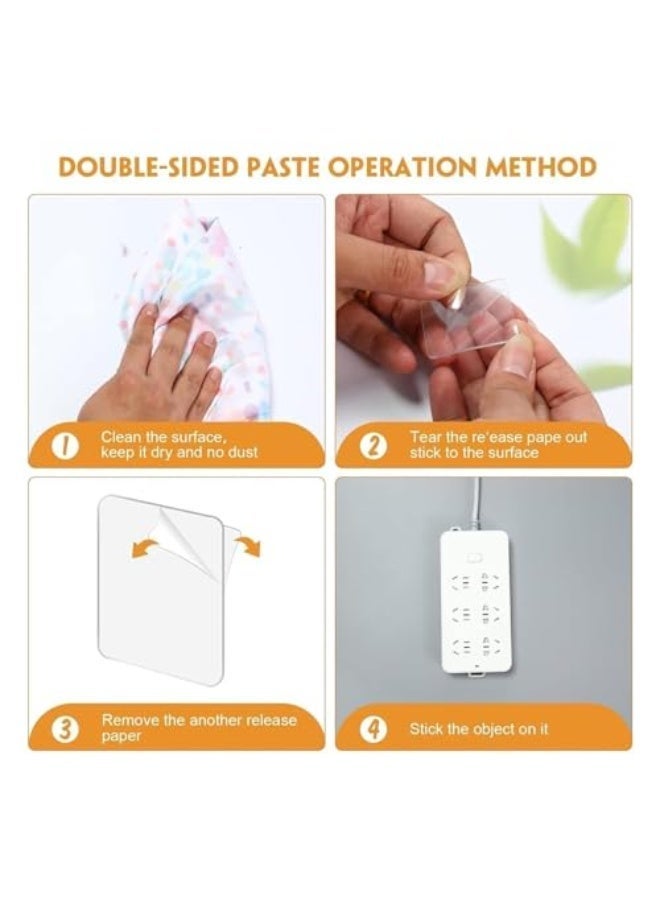 DOUBLE-SIDED PASTE OPERATION METHOD

1 Clean the surface, keep it dry and no dust

2 Tear the re'ease pape out stick to the surface

3 Remove the another release paper

4 Stick the object on it