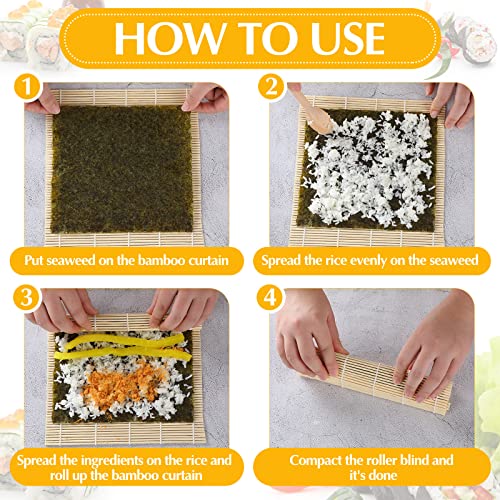 HOW TO USE

1

Put seaweed on the bamboo curtain

2

Spread the rice evenly on the seaweed

3

Spread the ingredients on the rice and roll up the bamboo curtain

4

Compact the roller blind and it's done