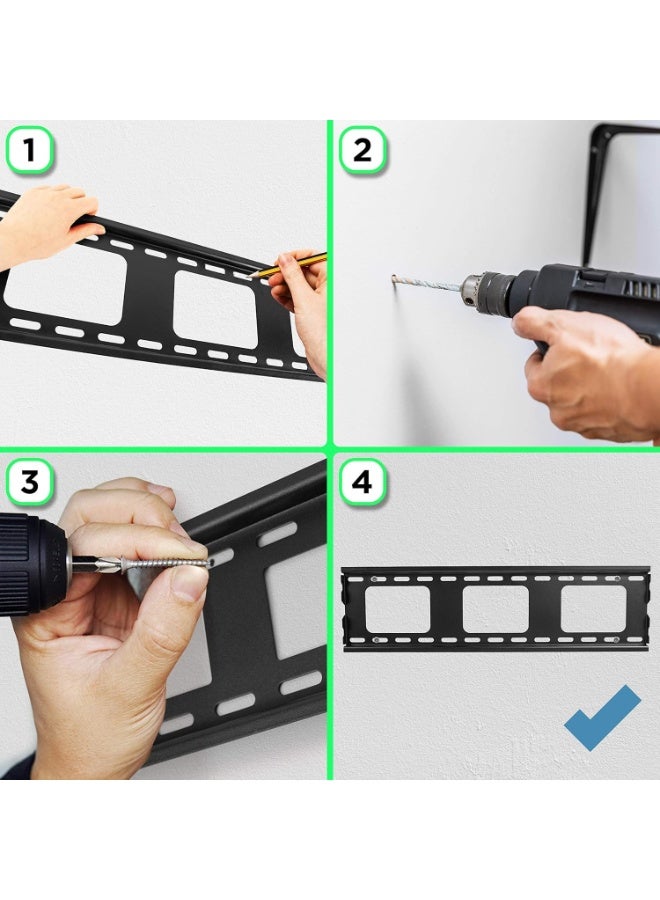 1

2

3

4