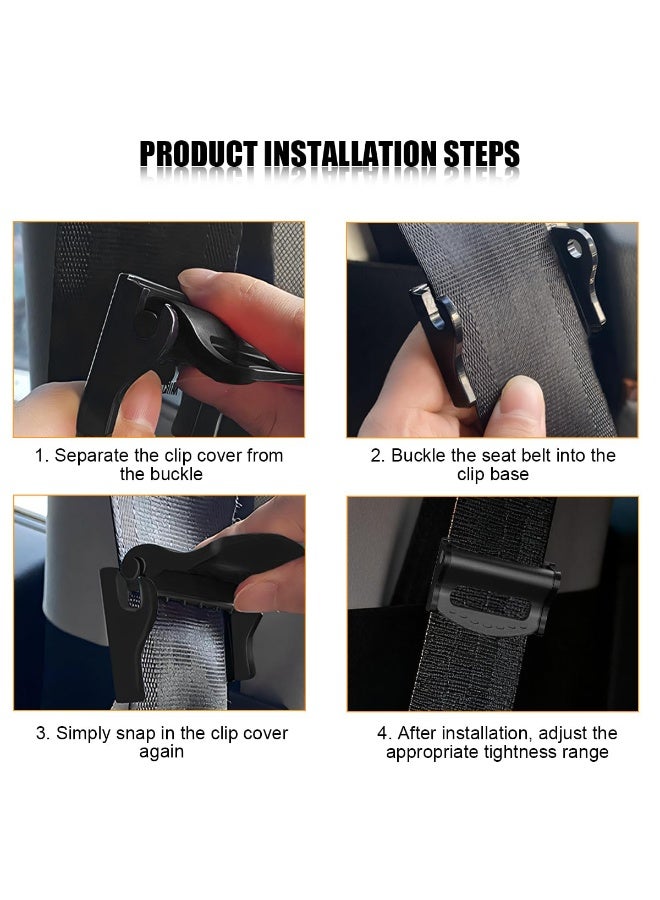 PRODUCT INSTALLATION STEPS

1. Separate the clip cover from the buckle

2. Buckle the seat belt into the clip base

3. Simply snap in the clip cover again

4. After installation, adjust the appropriate tightness range