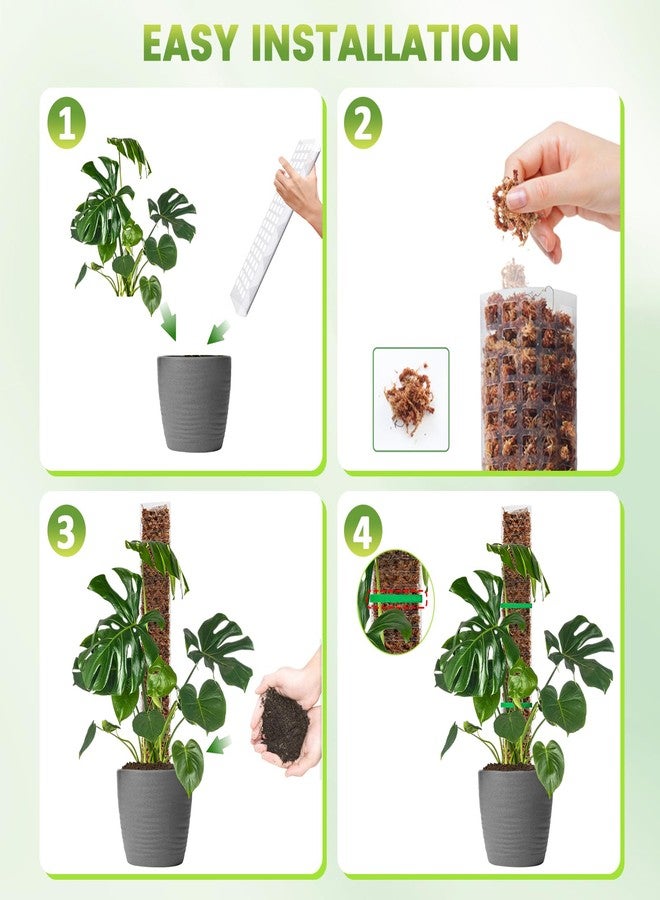 EASY INSTALLATION

1

2

3

4