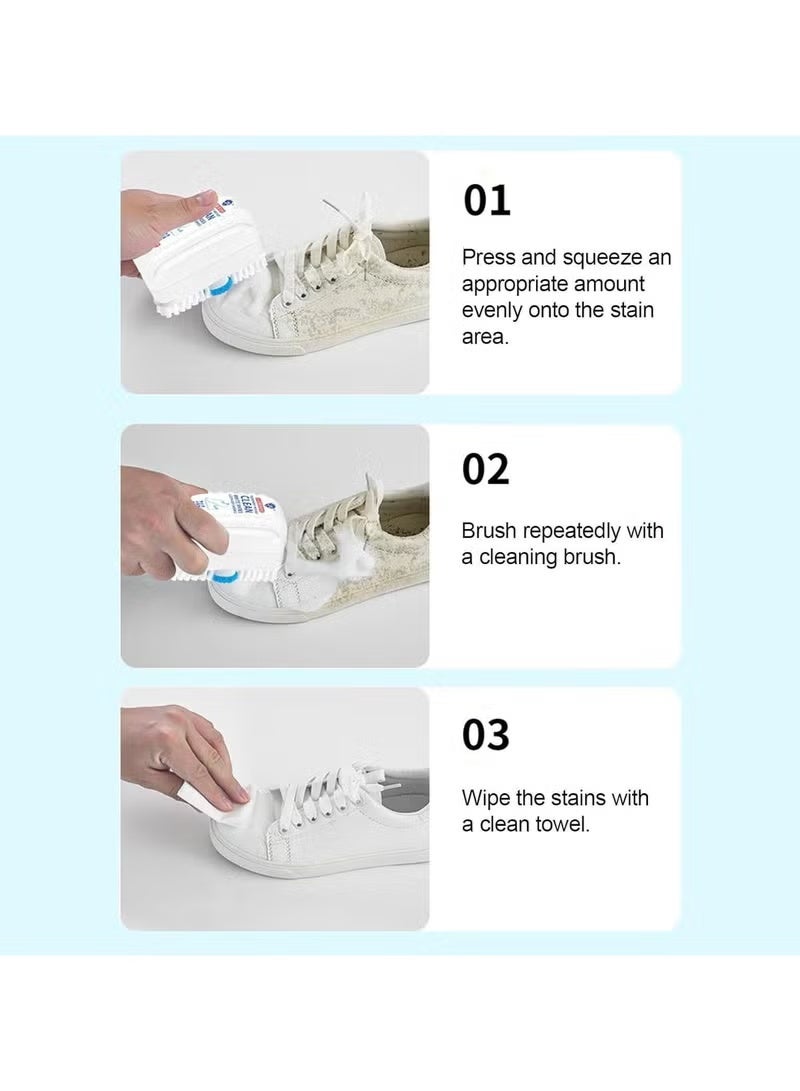 01

Press and squeeze an appropriate amount evenly onto the stain area.

CLEAN

02

Brush repeatedly with a cleaning brush.

03

Wipe the stains with a clean towel.