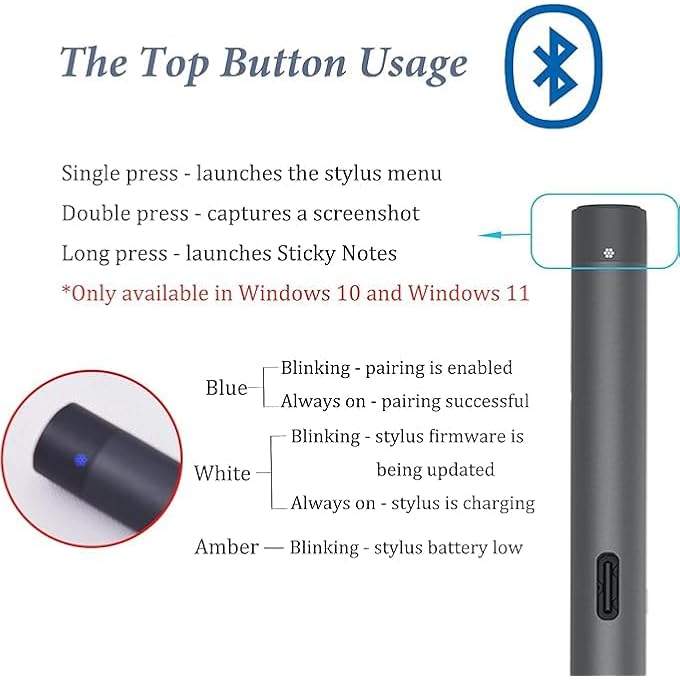 The Top Button Usage

Single press - launches the stylus menu
Double press - captures a screenshot
Long press - launches Sticky Notes
*Only available in Windows 10 and Windows 11

Blue
Blinking - pairing is enabled
Always on - pairing successful

White
Blinking - stylus firmware is being updated
Always on - stylus is charging

Amber — Blinking - stylus battery low