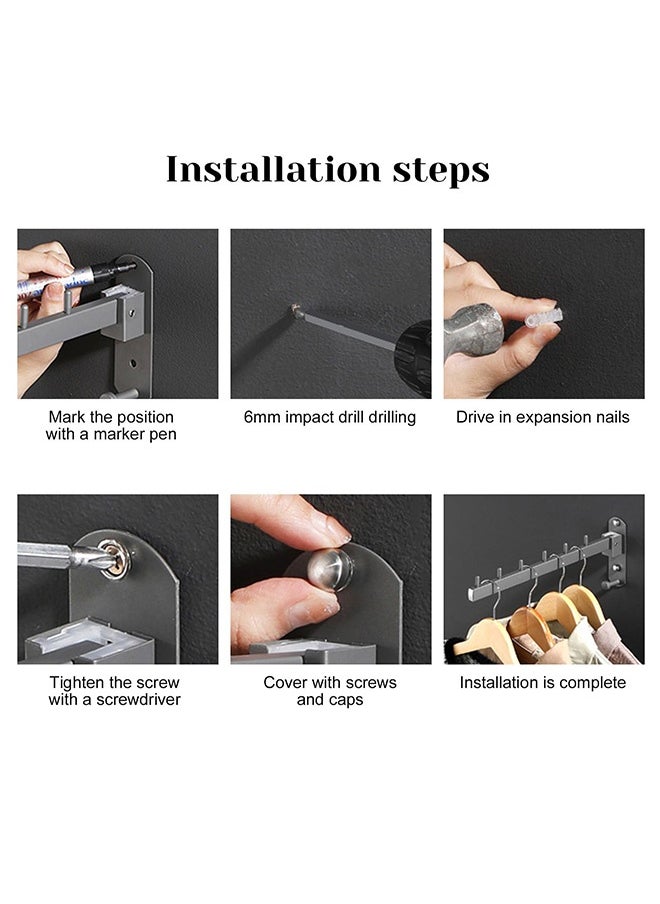 Installation steps

Mark the position with a marker pen

6mm impact drill drilling

Drive in expansion nails

Tighten the screw with a screwdriver

Cover with screws and caps

Installation is complete