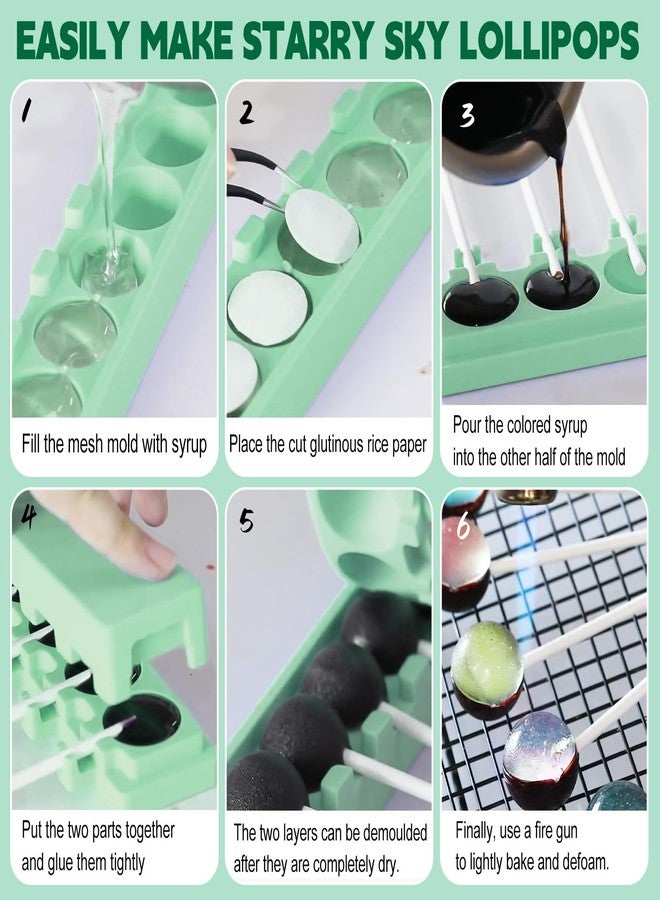 EASILY MAKE STARRY SKY LOLLIPOPS

1

Fill the mesh mold with syrup

2

Place the cut glutinous rice paper

3

Pour the colored syrup into the other half of the mold

4

Put the two parts together and glue them tightly

5

The two layers can be demoulded after they are completely dry.

6

Finally, use a fire gun to lightly bake and defoam.