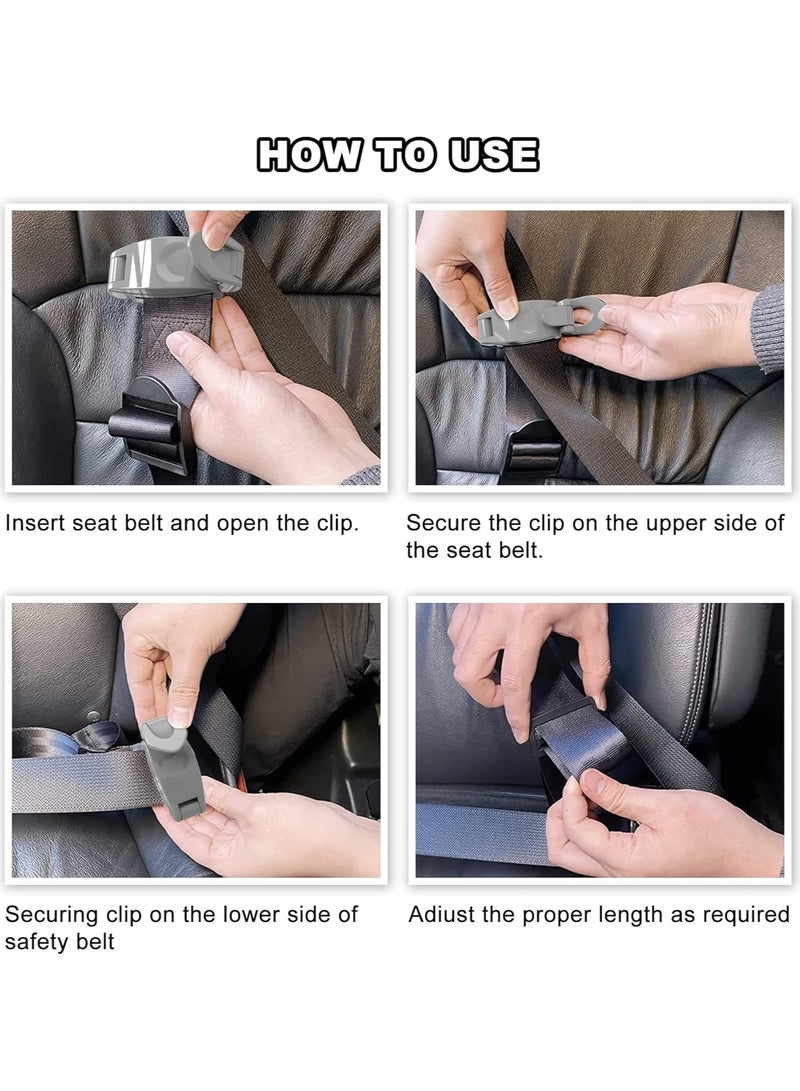 HOW TO USE

Insert seat belt and open the clip.

Secure the clip on the upper side of the seat belt.

Securing clip on the lower side of safety belt

Adiust the proper length as required