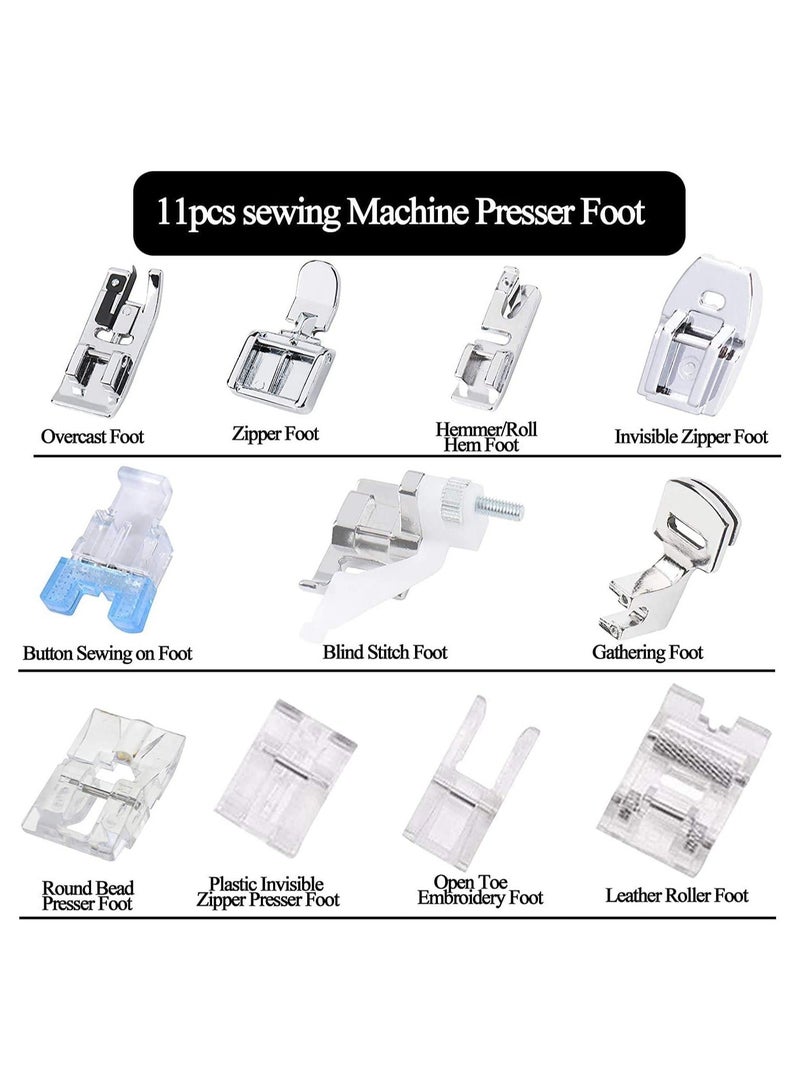 11pcs sewing Machine Presser Foot

Overcast Foot

Zipper Foot

Hemmer/Roll Hem Foot

Invisible Zipper Foot

Button Sewing on Foot

Blind Stitch Foot

Gathering Foot

Round Bead Presser Foot

Plastic Invisible Zipper Presser Foot

Open Toe Embroidery Foot

Leather Roller Foot