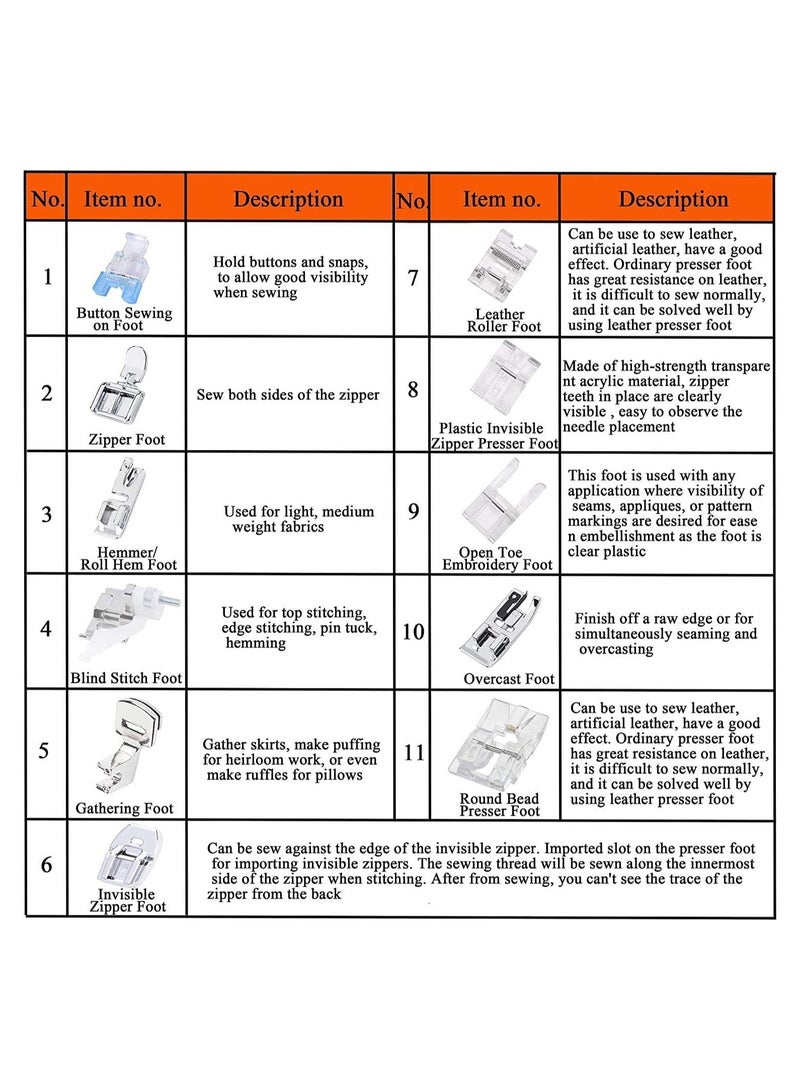 | No. | Item no. | Description | No. | Item no. | Description |
|---|---|---|---|---|---|
| 1 | Button Sewing on Foot | Hold buttons and snaps, to allow good visibility when sewing | 7 | Leather Roller Foot | Can be use to sew leather, artificial leather, have a good effect. Ordinary presser foot has great resistance on leather, it is difficult to sew normally, and it can be solved well by using leather presser foot |
| 2 | Zipper Foot | Sew both sides of the zipper | 8 | Plastic Invisible Zipper Presser Foot | Made of high-strength transpare nt acrylic material, zipper teeth in place are clearly visible , easy to observe the needle placement |
| 3 | Hemmer/ Roll Hem Foot | Used for light, medium weight fabrics | 9 | Open Toe Embroidery Foot | This foot is used with any application where visibility of seams, appliques, or pattern markings are desired for ease n embellishment as the foot is clear plastic |
| 4 | Blind Stitch Foot | Used for top stitching, edge stitching, pin tuck, hemming | 10 | Overcast Foot | Finish off a raw edge or for simultaneously seaming and overcasting |
| 5 | Gathering Foot | Gather skirts, make puffing for heirloom work, or even make ruffles for pillows | 11 | Round Bead Presser Foot | Can be use to sew leather, artificial leather, have a good effect. Ordinary presser foot has great resistance on leather, it is difficult to sew normally, and it can be solved well by using leather presser foot |
| 6 | Invisible Zipper Foot | Can be sew against the edge of the invisible zipper. Imported slot on the presser foot for importing invisible zippers. The sewing thread will be sewn along the innermost side of the zipper when stitching. After from sewing, you can't see the trace of the zipper from the back | | | |