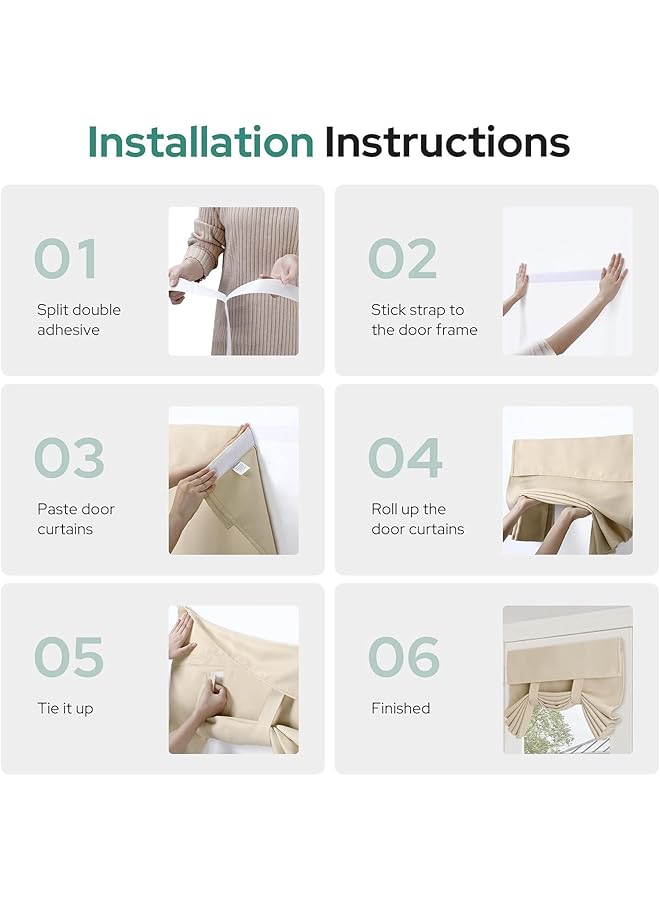 Installation Instructions

01
Split double adhesive

02
Stick strap to the door frame

03
Paste door curtains

04
Roll up the door curtains

05
Tie it up

06
Finished