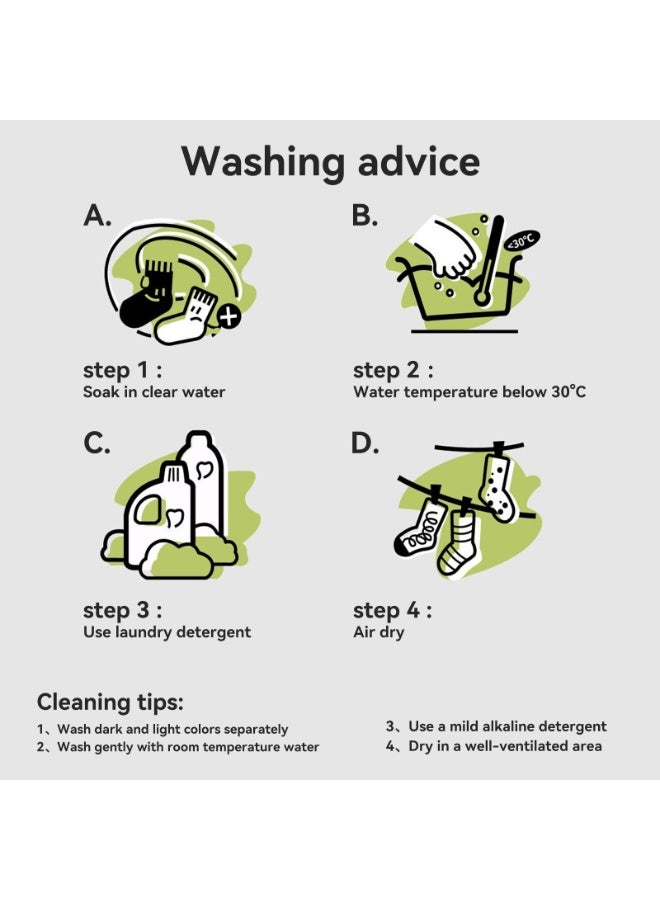 Washing advice

A.

step 1 :
Soak in clear water

B.

<30°C

step 2 :
Water temperature below 30°C

C.

step 3 :
Use laundry detergent

D.

step 4 :
Air dry

Cleaning tips:

1、Wash dark and light colors separately
2、Wash gently with room temperature water

3、Use a mild alkaline detergent
4、Dry in a well-ventilated area