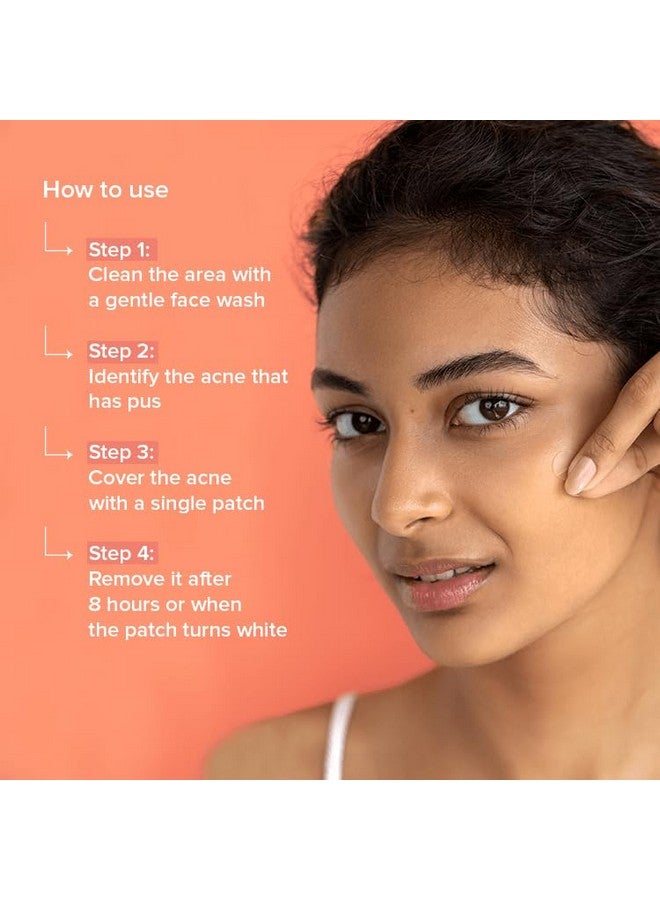 How to use

Step 1:
Clean the area with a gentle face wash

Step 2:
Identify the acne that has pus

Step 3:
Cover the acne with a single patch

Step 4:
Remove it after 8 hours or when the patch turns white