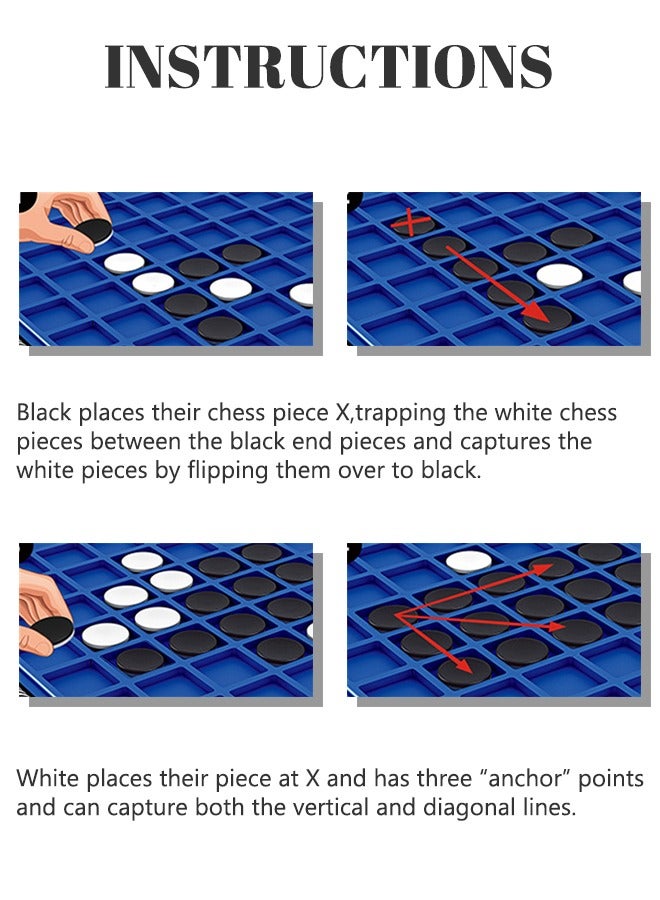 INSTRUCTIONS

Black places their chess piece X,trapping the white chess pieces between the black end pieces and captures the white pieces by flipping them over to black.

White places their piece at X and has three “anchor” points and can capture both the vertical and diagonal lines.