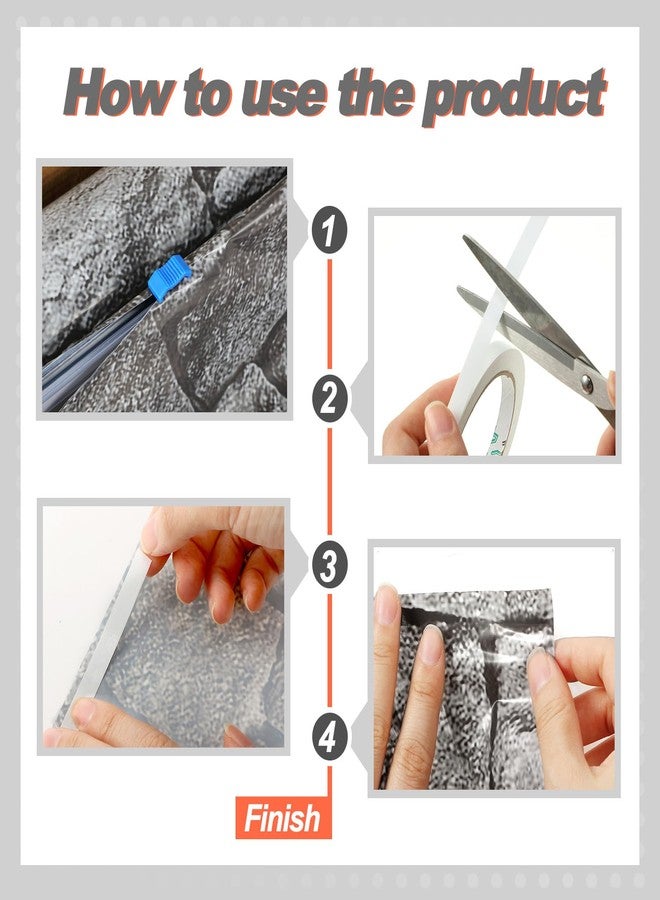 How to use the product

1

2

3

4

Finish