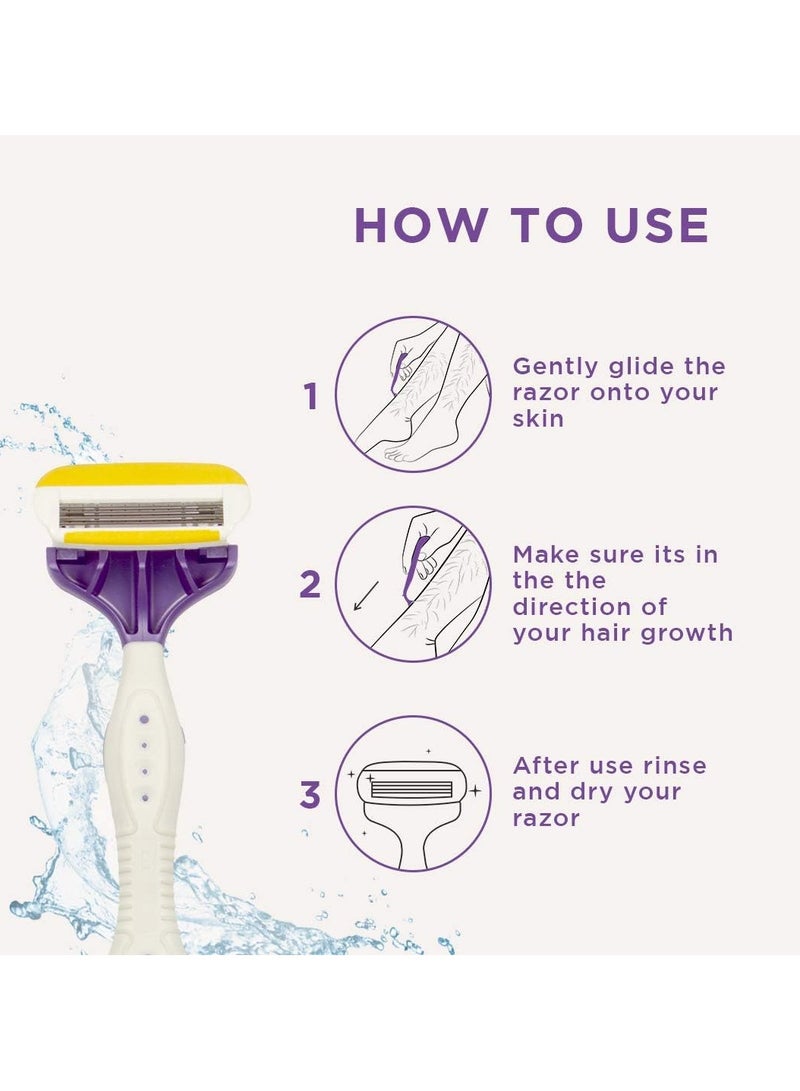 HOW TO USE

1 Gently glide the razor onto your skin

2 Make sure its in the the direction of your hair growth

3 After use rinse and dry your razor