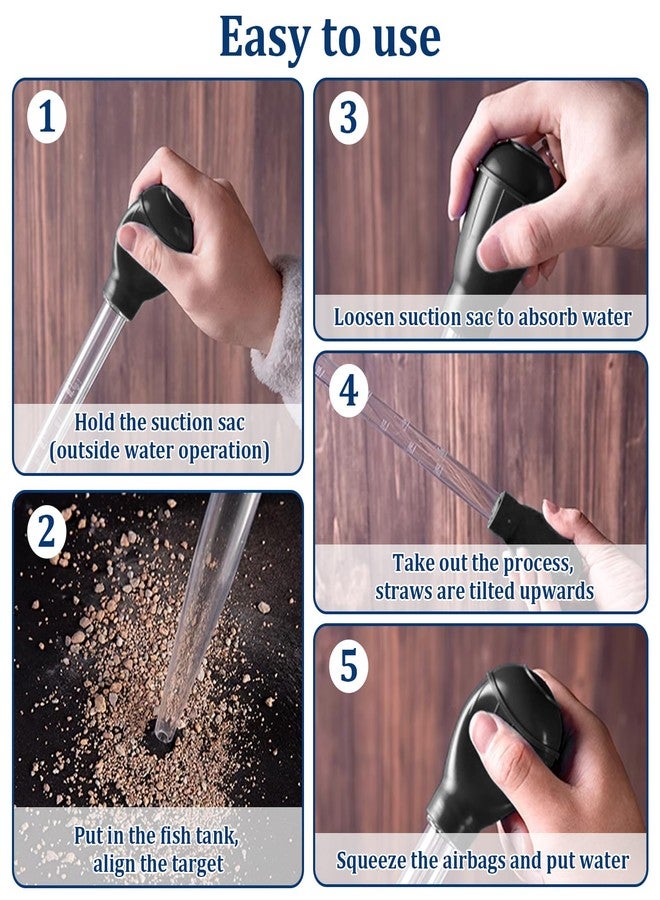 Easy to use

1

Hold the suction sac (outside water operation)

2

Put in the fish tank, align the target

3

Loosen suction sac to absorb water

4

Take out the process, straws are tilted upwards

5

Squeeze the airbags and put water