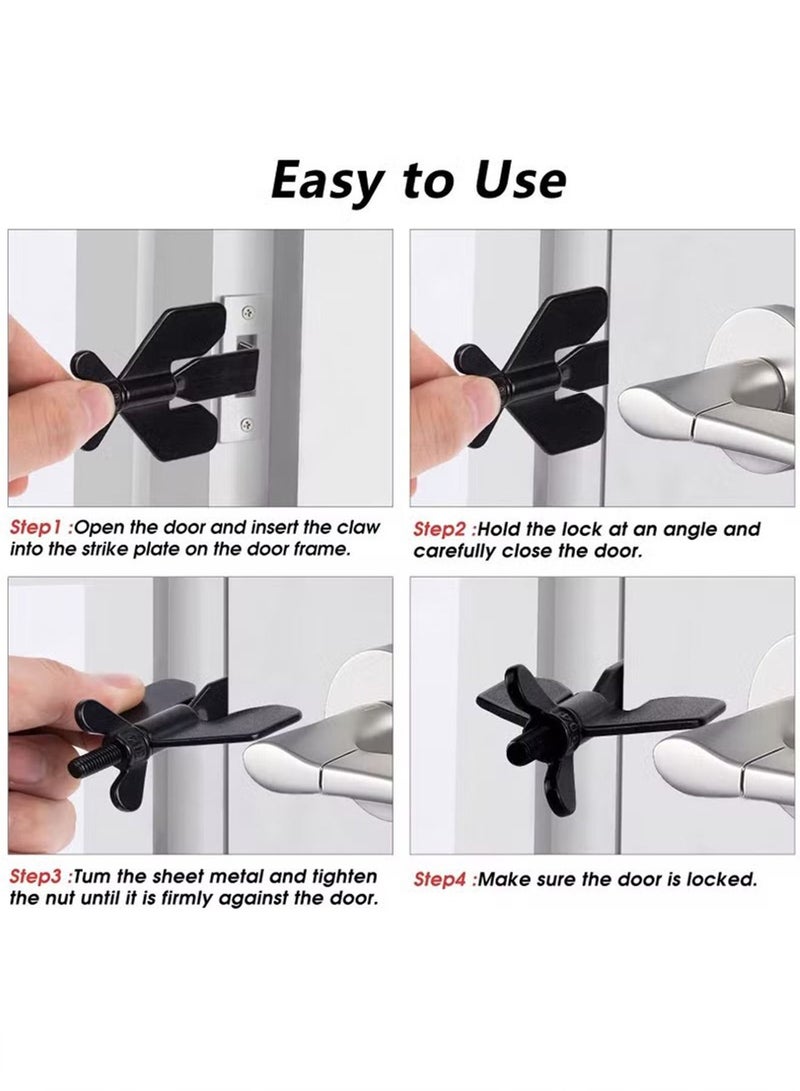 Easy to Use

Step1 :Open the door and insert the claw into the strike plate on the door frame.

Step2 :Hold the lock at an angle and carefully close the door.

Step3 :Tum the sheet metal and tighten the nut until it is firmly against the door.

Step4 :Make sure the door is locked.