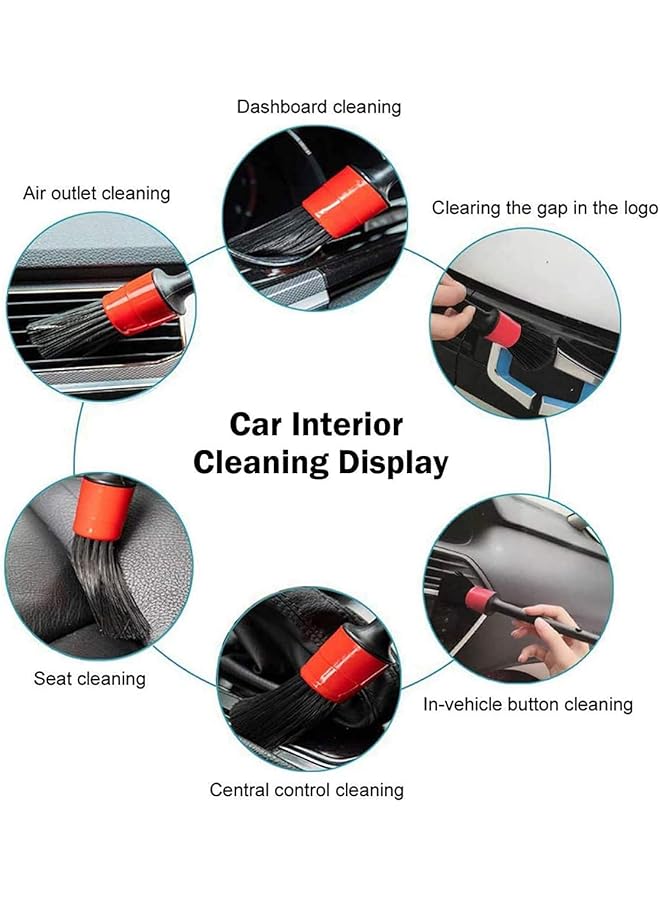 Dashboard cleaning

Air outlet cleaning

Clearing the gap in the logo

Car Interior Cleaning Display

Seat cleaning

In-vehicle button cleaning

Central control cleaning