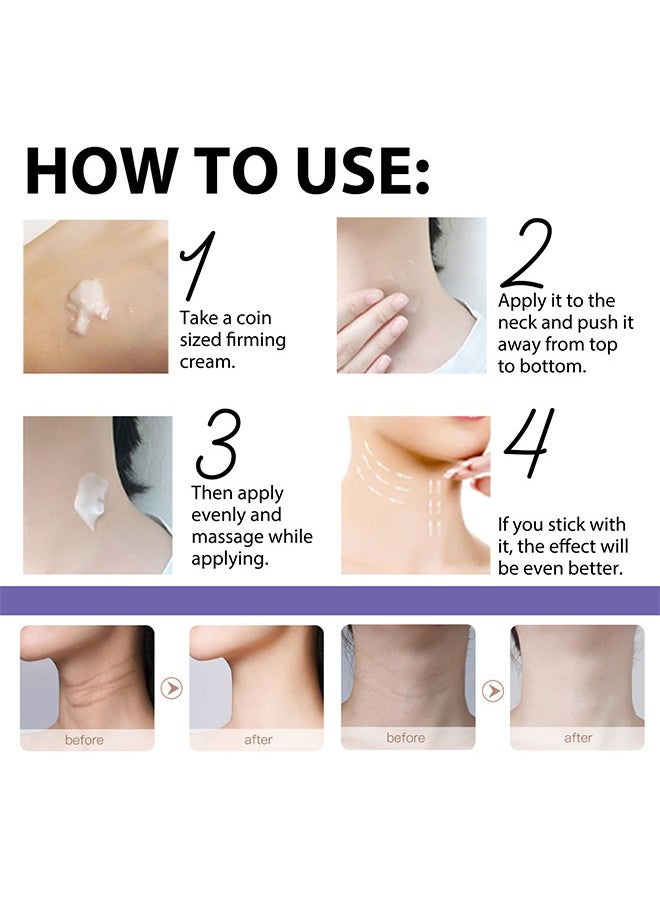 HOW TO USE:

1
Take a coin sized firming cream.

2
Apply it to the neck and push it away from top to bottom.

3
Then apply evenly and massage while applying.

4
If you stick with it, the effect will be even better.

before
after
before
after