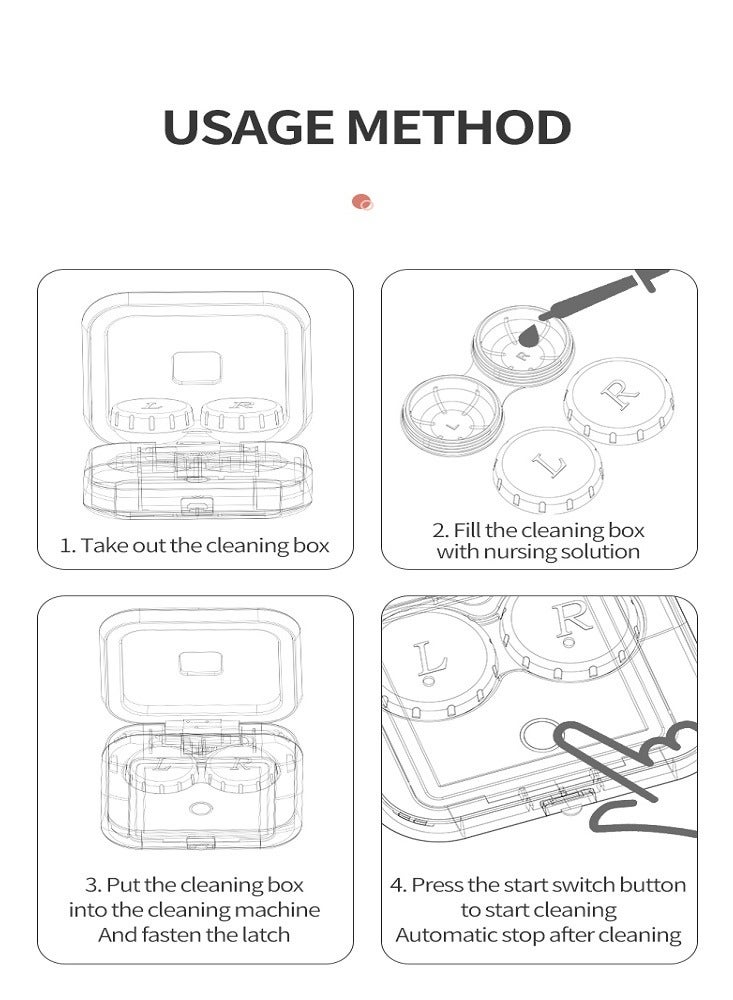 USAGE METHOD

L R

1. Take out the cleaning box

R L R L

2. Fill the cleaning box with nursing solution

L R

3. Put the cleaning box into the cleaning machine And fasten the latch

L R

4. Press the start switch button to start cleaning Automatic stop after cleaning