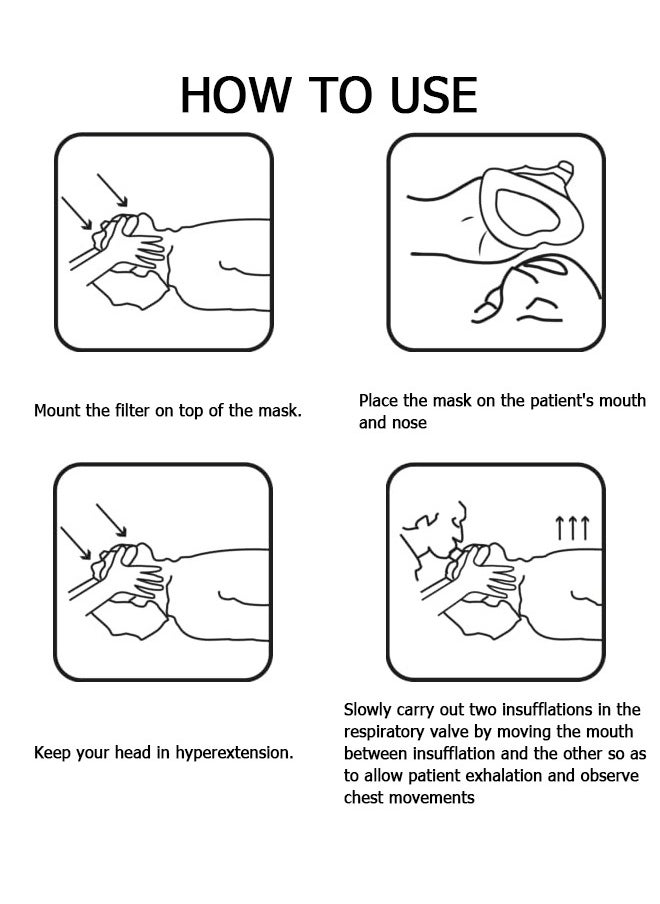 HOW TO USE

Mount the filter on top of the mask.

Place the mask on the patient's mouth and nose

Keep your head in hyperextension.

Slowly carry out two insufflations in the respiratory valve by moving the mouth between insufflation and the other so as to allow patient exhalation and observe chest movements