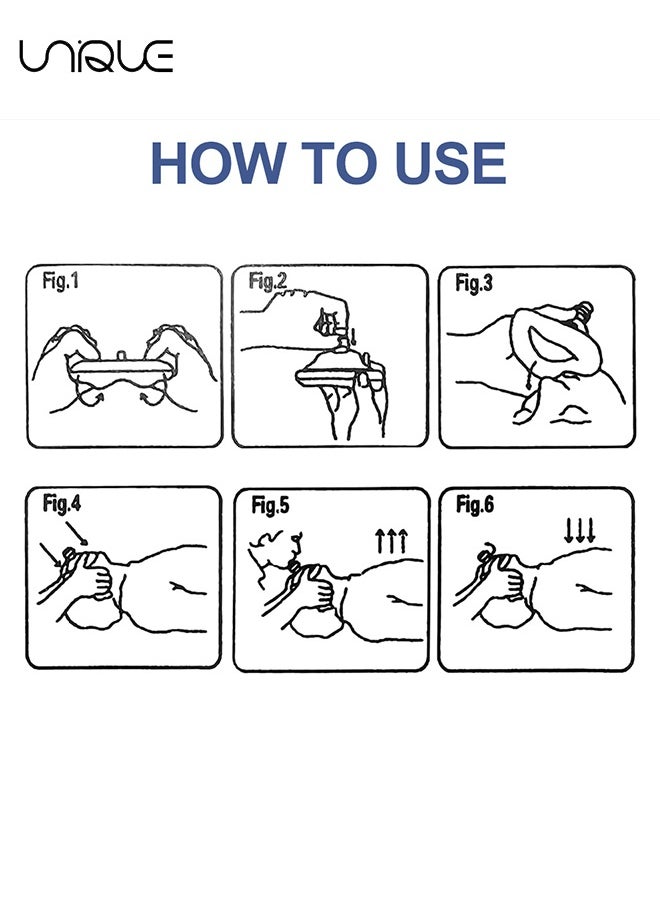 UNIQUE

HOW TO USE

Fig.1

Fig.2

Fig.3

Fig.4

Fig.5

Fig.6