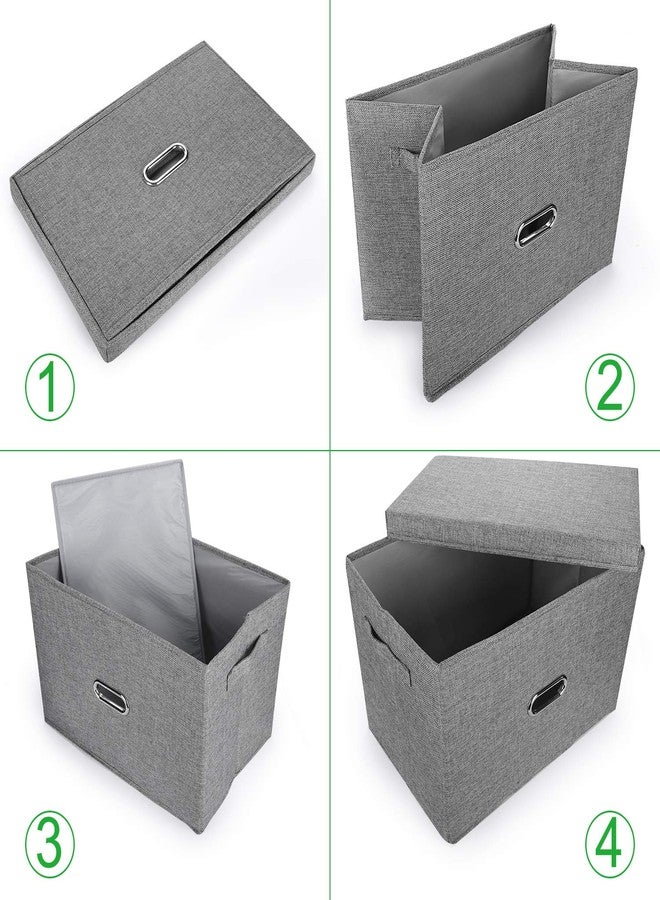 1

2

3

4