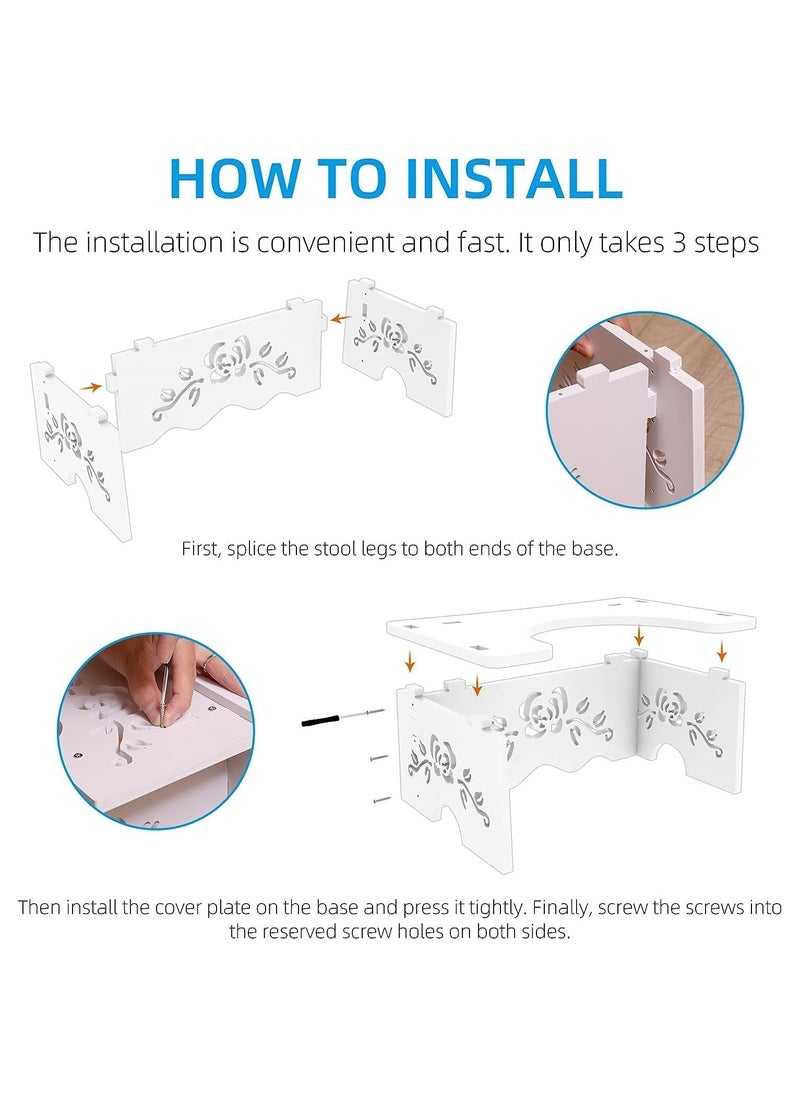 HOW TO INSTALL

The installation is convenient and fast. It only takes 3 steps

First, splice the stool legs to both ends of the base.

Then install the cover plate on the base and press it tightly. Finally, screw the screws into the reserved screw holes on both sides.