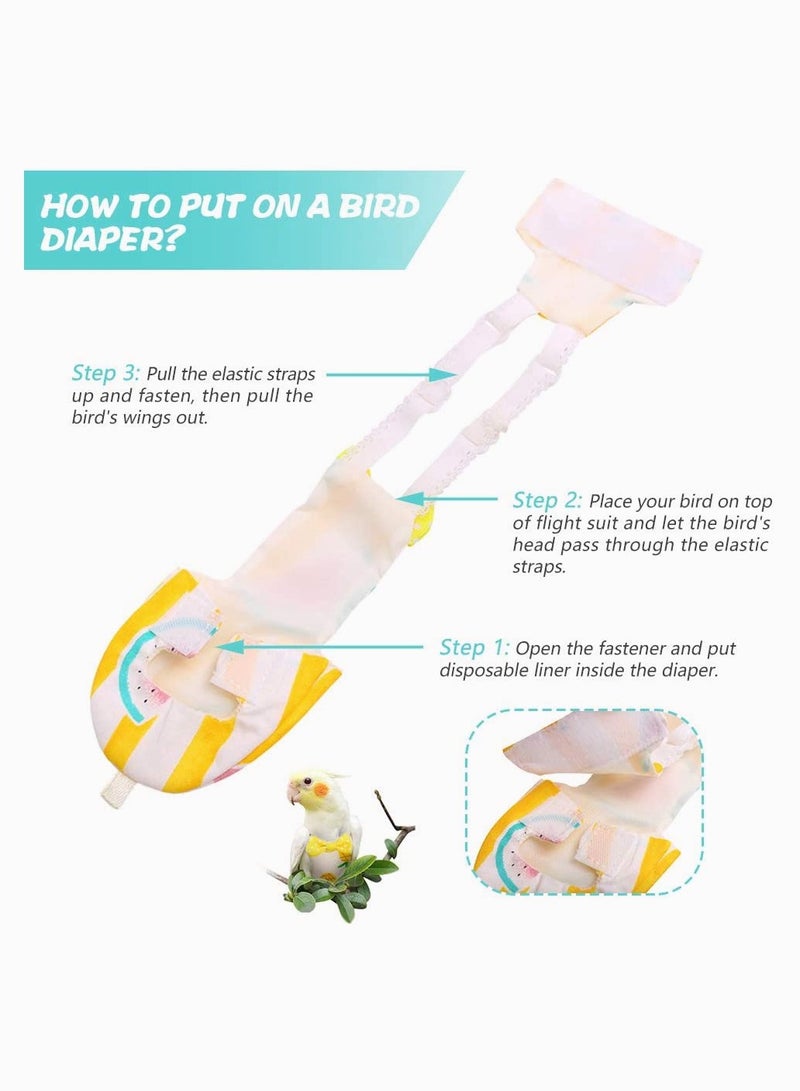 HOW TO PUT ON A BIRD DIAPER?

Step 3: Pull the elastic straps up and fasten, then pull the bird's wings out.

Step 2: Place your bird on top of flight suit and let the bird's head pass through the elastic straps.

Step 1: Open the fastener and put disposable liner inside the diaper.