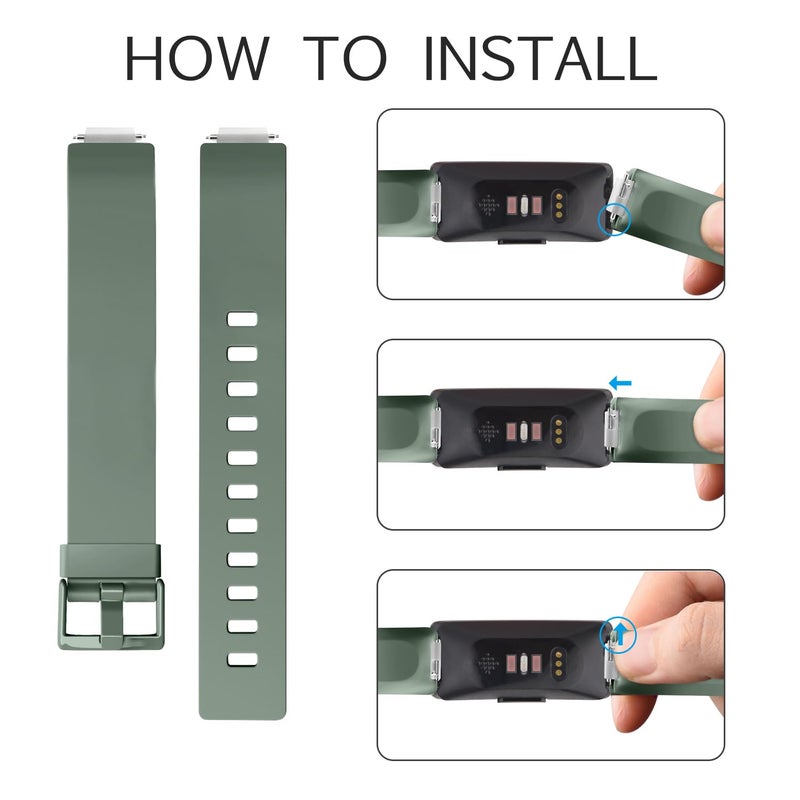 HOW TO INSTALL