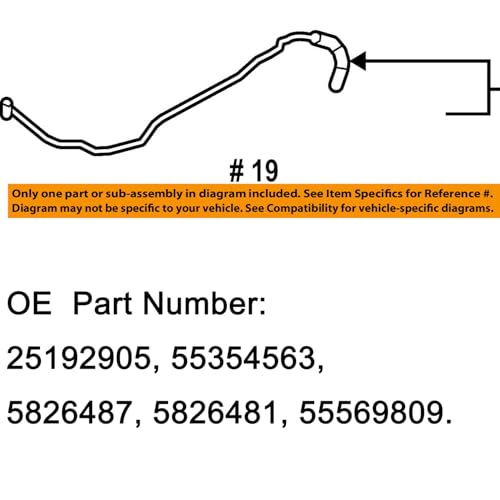 # 19

Only one part or sub-assembly in diagram included. See Item Specifics for Reference #. Diagram may not be specific to your vehicle. See Compatibility for vehicle-specific diagrams.

OE Part Number:

25192905, 55354563,

5826487, 5826481, 55569809.