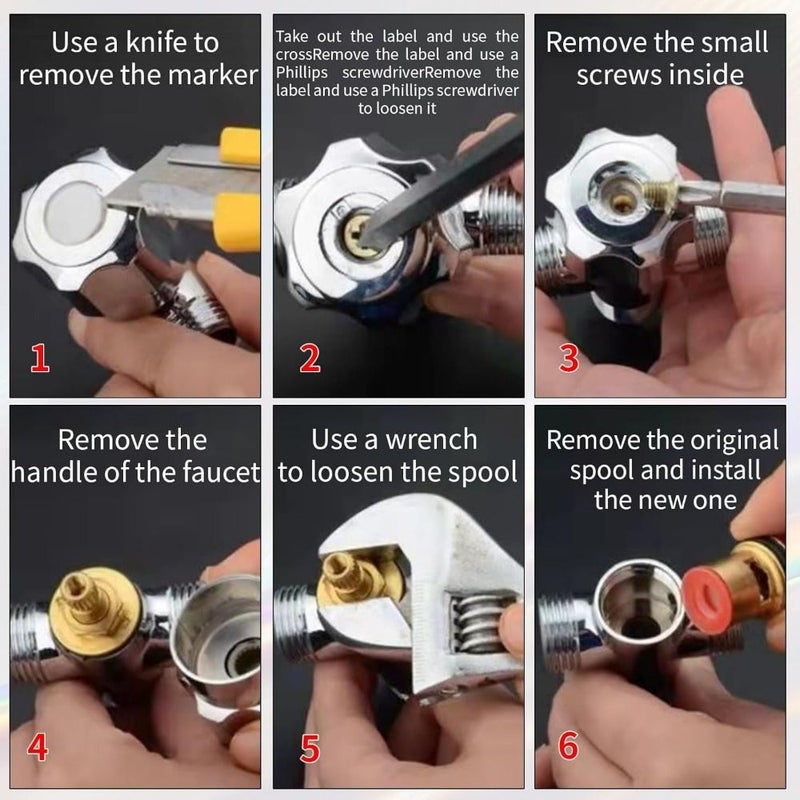 Use a knife to remove the marker

1

Take out the label and use the crossRemove the label and use a Phillips screwdriverRemove the label and use a Phillips screwdriver to loosen it

2

Remove the small screws inside

3

Remove the handle of the faucet

4

Use a wrench to loosen the spool

5

Remove the original spool and install the new one

6