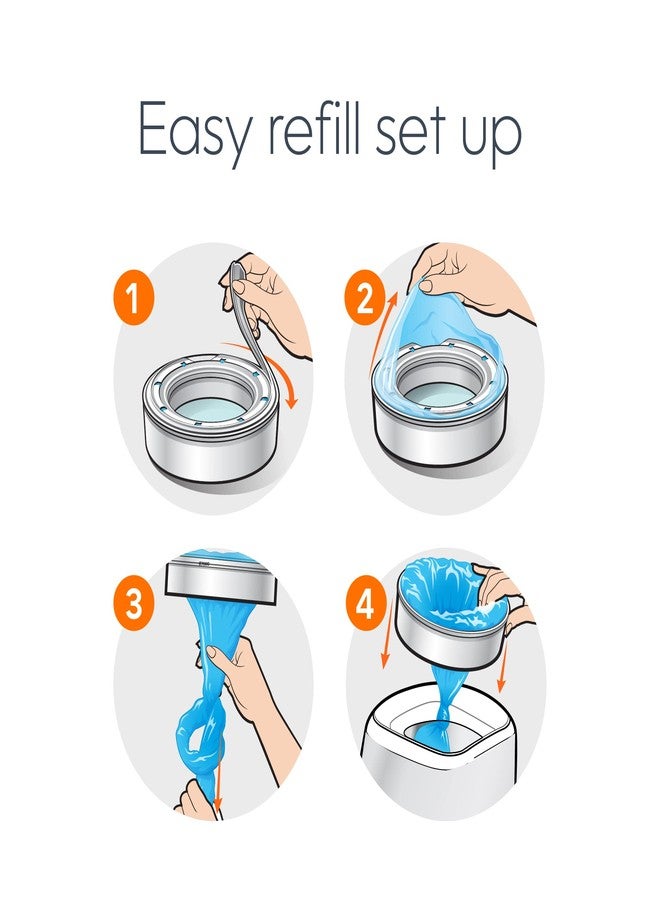 Easy refill set up

1

2

3

4