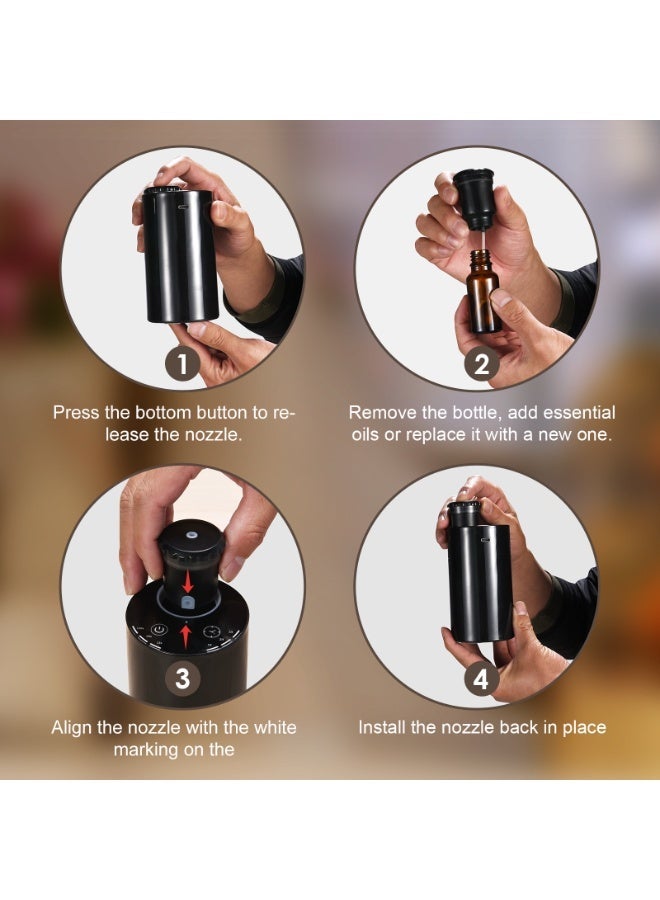 1

Press the bottom button to release the nozzle.

2

Remove the bottle, add essential oils or replace it with a new one.

3

Align the nozzle with the white marking on the

4

Install the nozzle back in place