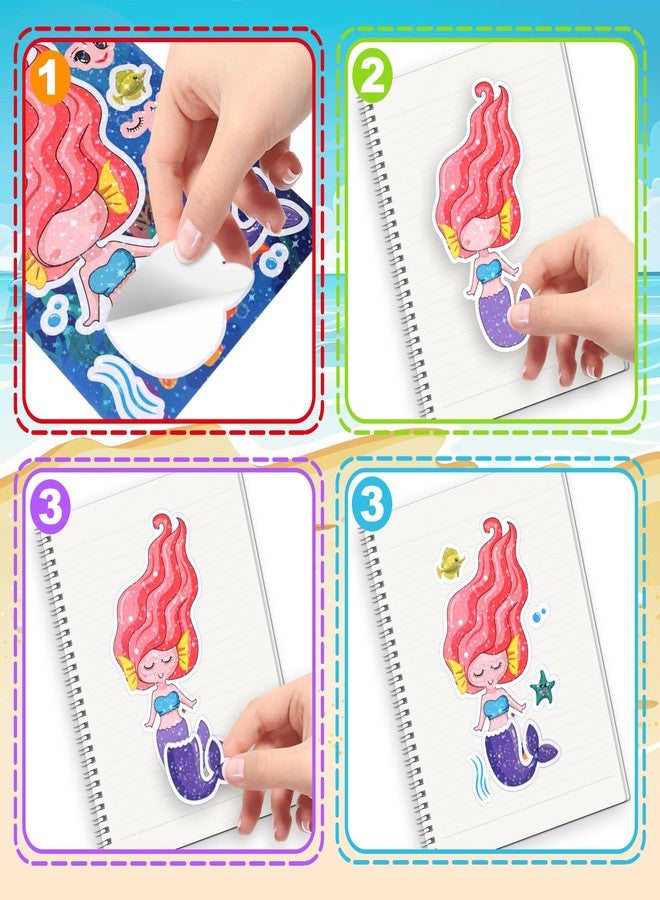 1

2

3

3