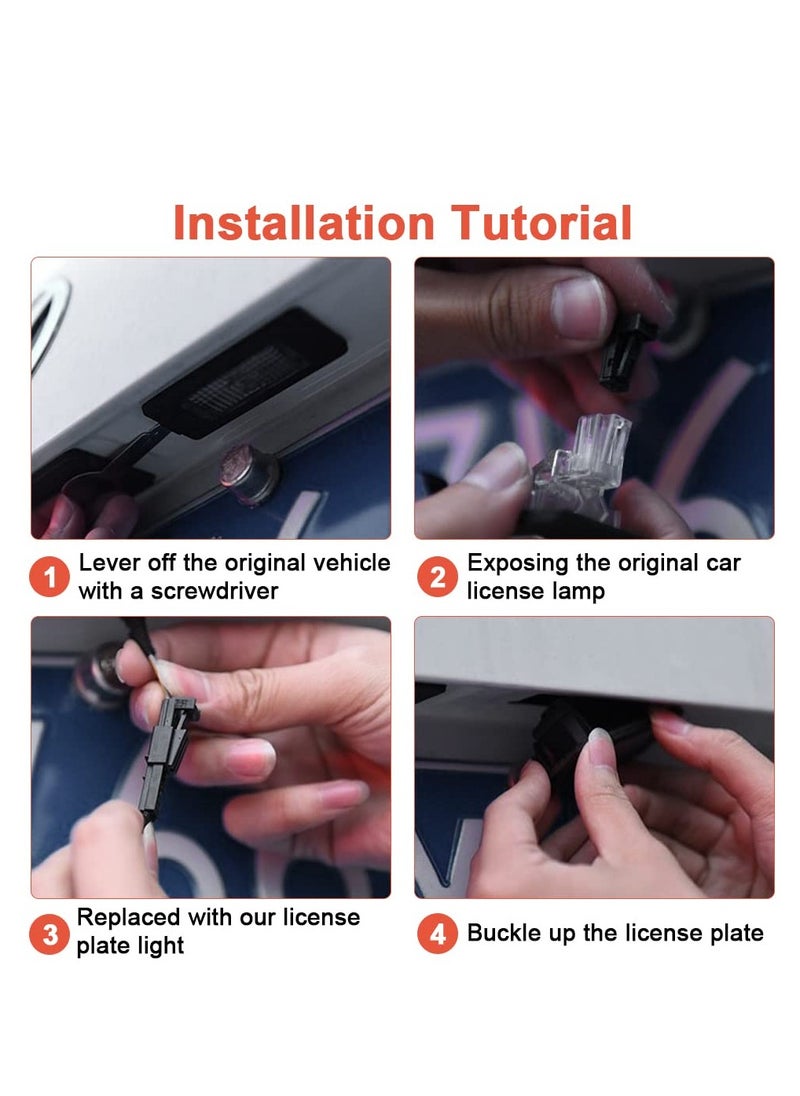 Installation Tutorial

1 Lever off the original vehicle with a screwdriver

2 Exposing the original car license lamp

3 Replaced with our license plate light

4 Buckle up the license plate