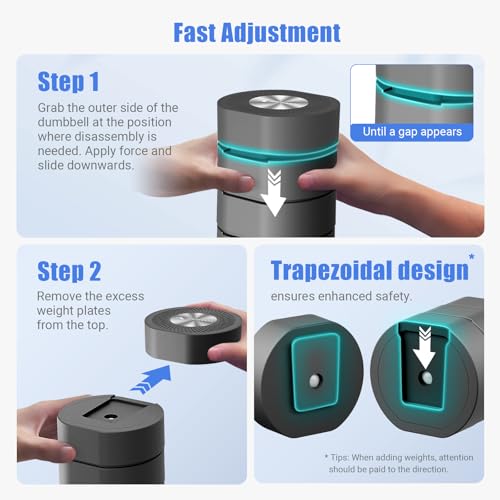 Fast Adjustment

Step 1

Grab the outer side of the dumbbell at the position where disassembly is needed. Apply force and slide downwards.

Until a gap appears

Step 2

Remove the excess weight plates from the top.

Trapezoidal design*

ensures enhanced safety.

* Tips: When adding weights, attention should be paid to the direction.