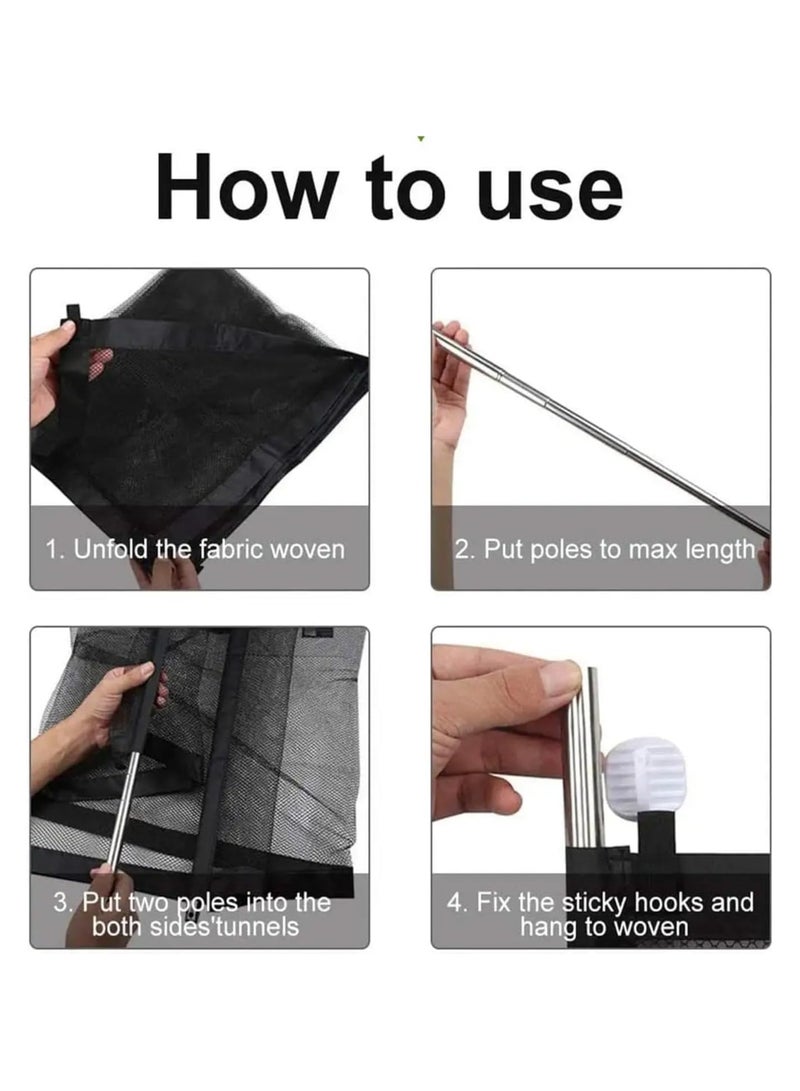 How to use

1. Unfold the fabric woven

2. Put poles to max length

3. Put two poles into the both sides'tunnels

4. Fix the sticky hooks and hang to woven