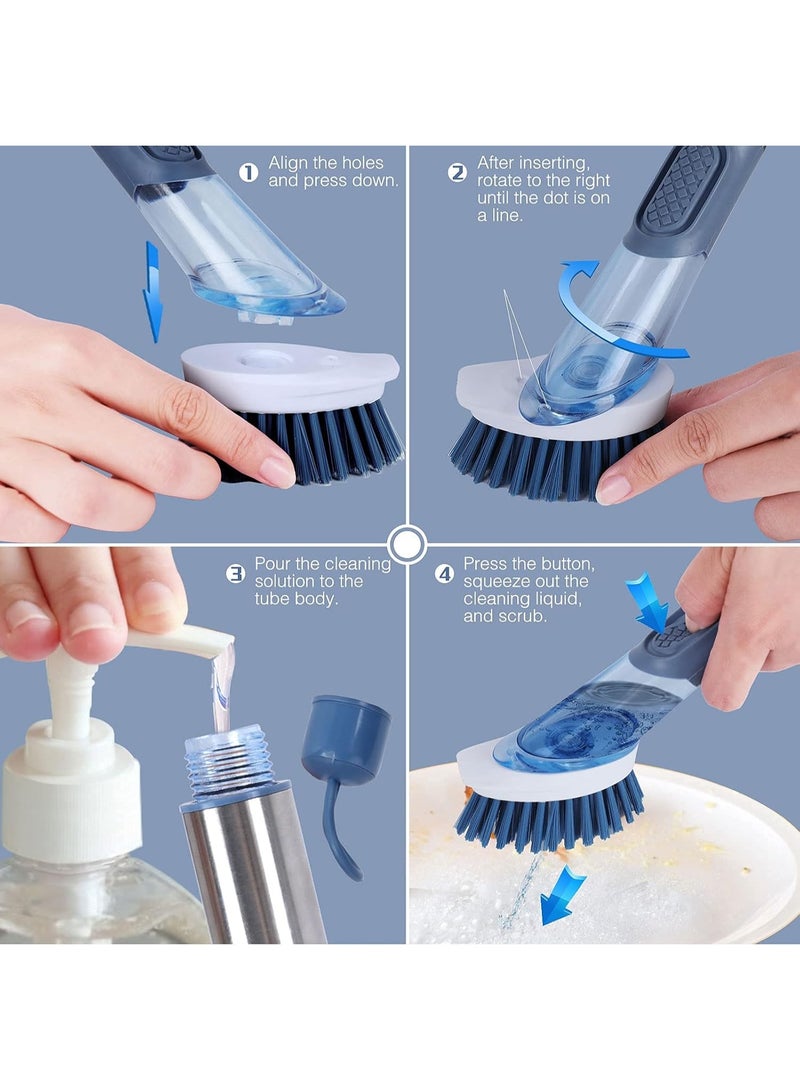 1 Align the holes and press down.

2 After inserting, rotate to the right until the dot is on a line.

3 Pour the cleaning solution to the tube body.

4 Press the button, squeeze out the cleaning liquid, and scrub.