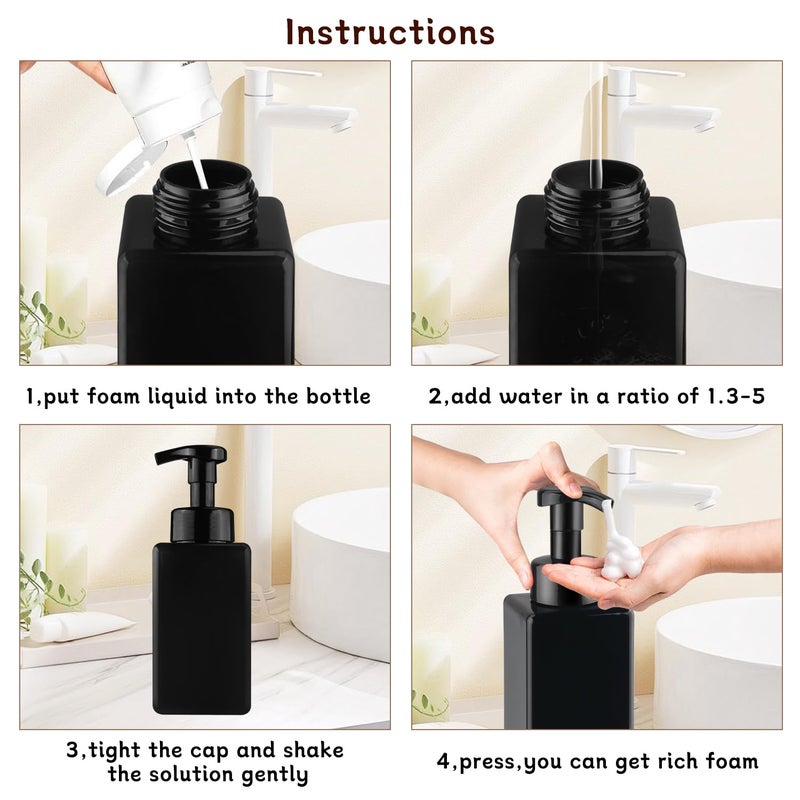 Instructions

1,put foam liquid into the bottle

2,add water in a ratio of 1.3-5

3,tight the cap and shake the solution gently

4,press,you can get rich foam