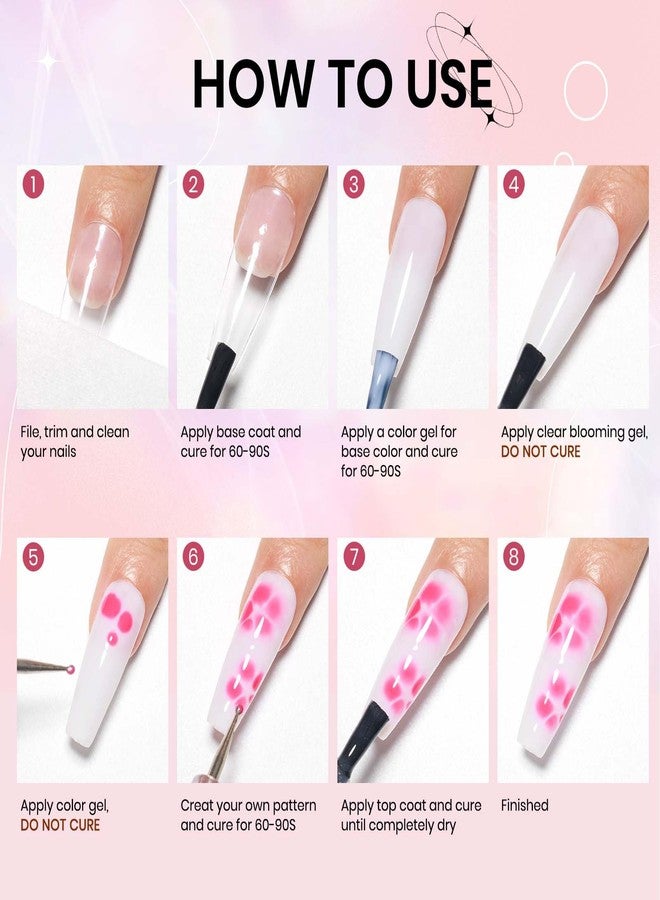 HOW TO USE

1
File, trim and clean your nails

2
Apply base coat and cure for 60-90S

3
Apply a color gel for base color and cure for 60-90S

4
Apply clear blooming gel, DO NOT CURE

5
Apply color gel, DO NOT CURE

6
Creat your own pattern and cure for 60-90S

7
Apply top coat and cure until completely dry

8
Finished