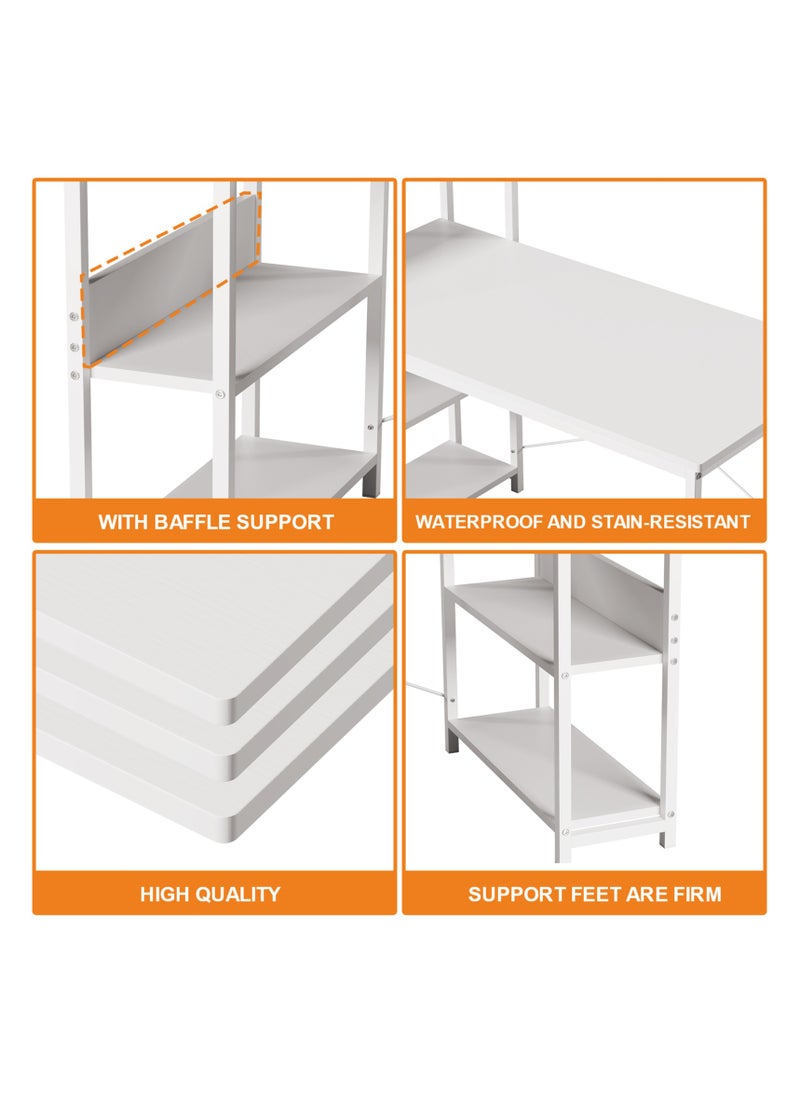 WITH BAFFLE SUPPORT

WATERPROOF AND STAIN-RESISTANT

HIGH QUALITY

SUPPORT FEET ARE FIRM