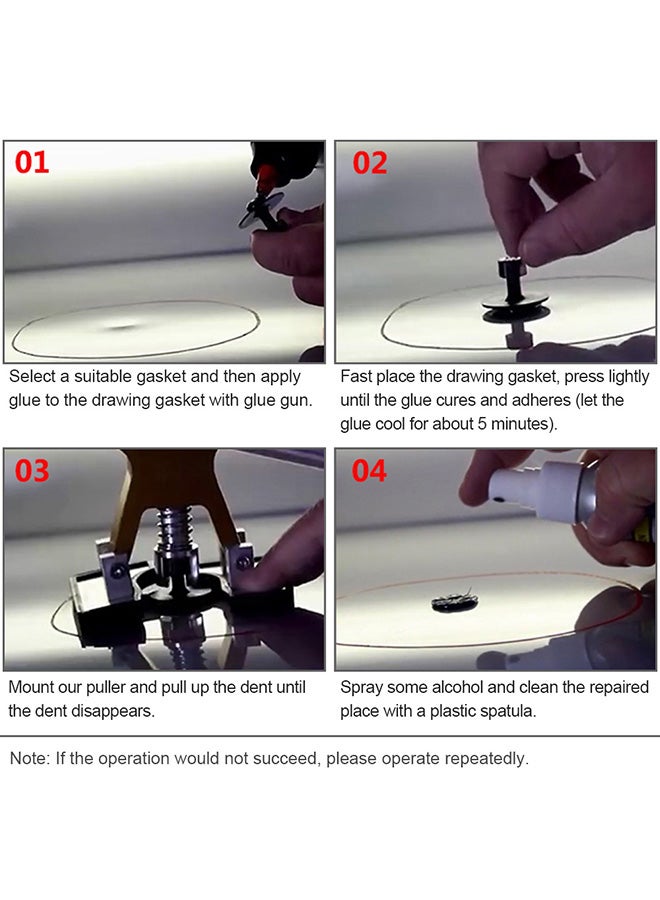 01

Select a suitable gasket and then apply glue to the drawing gasket with glue gun.

02

Fast place the drawing gasket, press lightly until the glue cures and adheres (let the glue cool for about 5 minutes).

03

Mount our puller and pull up the dent until the dent disappears.

04

Spray some alcohol and clean the repaired place with a plastic spatula.

Note: If the operation would not succeed, please operate repeatedly.