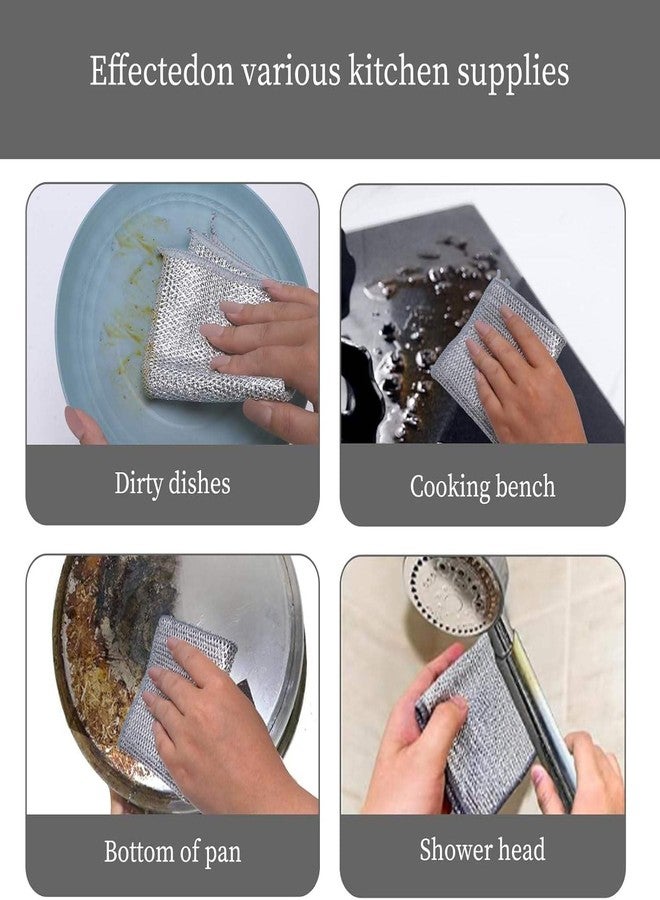 Effectedon various kitchen supplies

Dirty dishes

Cooking bench

Bottom of pan

Shower head